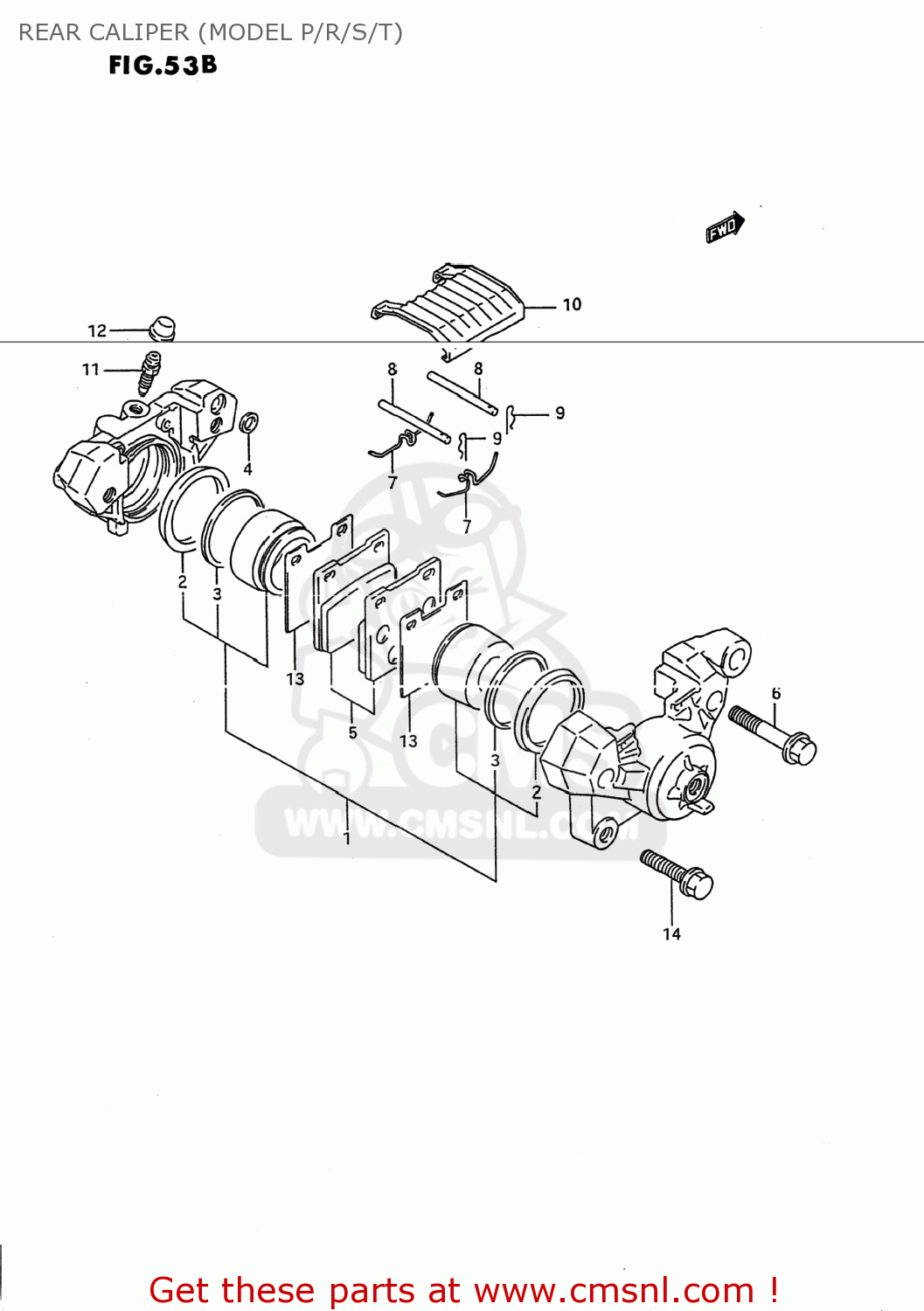 REAR CALIPER (MODEL P/R/S/T)
FIG.53B

FWD

10
12
11
8
8
9
9
4
7
7
2
3
13
5
13
3
2
6
1
14

WWW.CMSNL.COM

Get these parts at www.cmsnl.com !