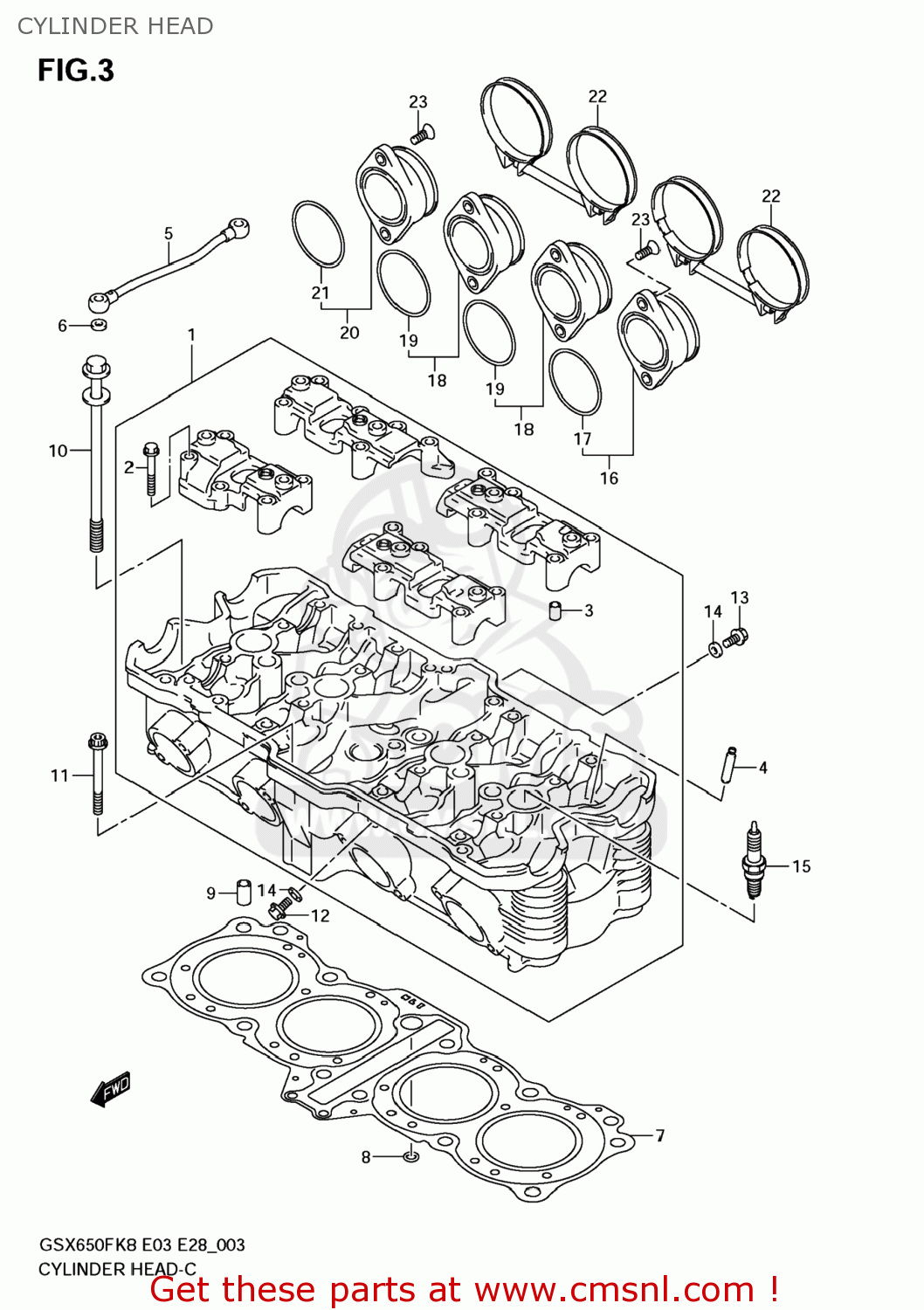 CYLINDER HEAD

FIG.3

23
22
22
23
5
21
20
19
18
19
18
17
16
6
1
10
2
3
14
13
4
11
15
9
14
12
FWD
7
8

GSX650FK8 E03 E28_003
CYLINDER HEAD-C

Get these parts at www.cmsnl.com !