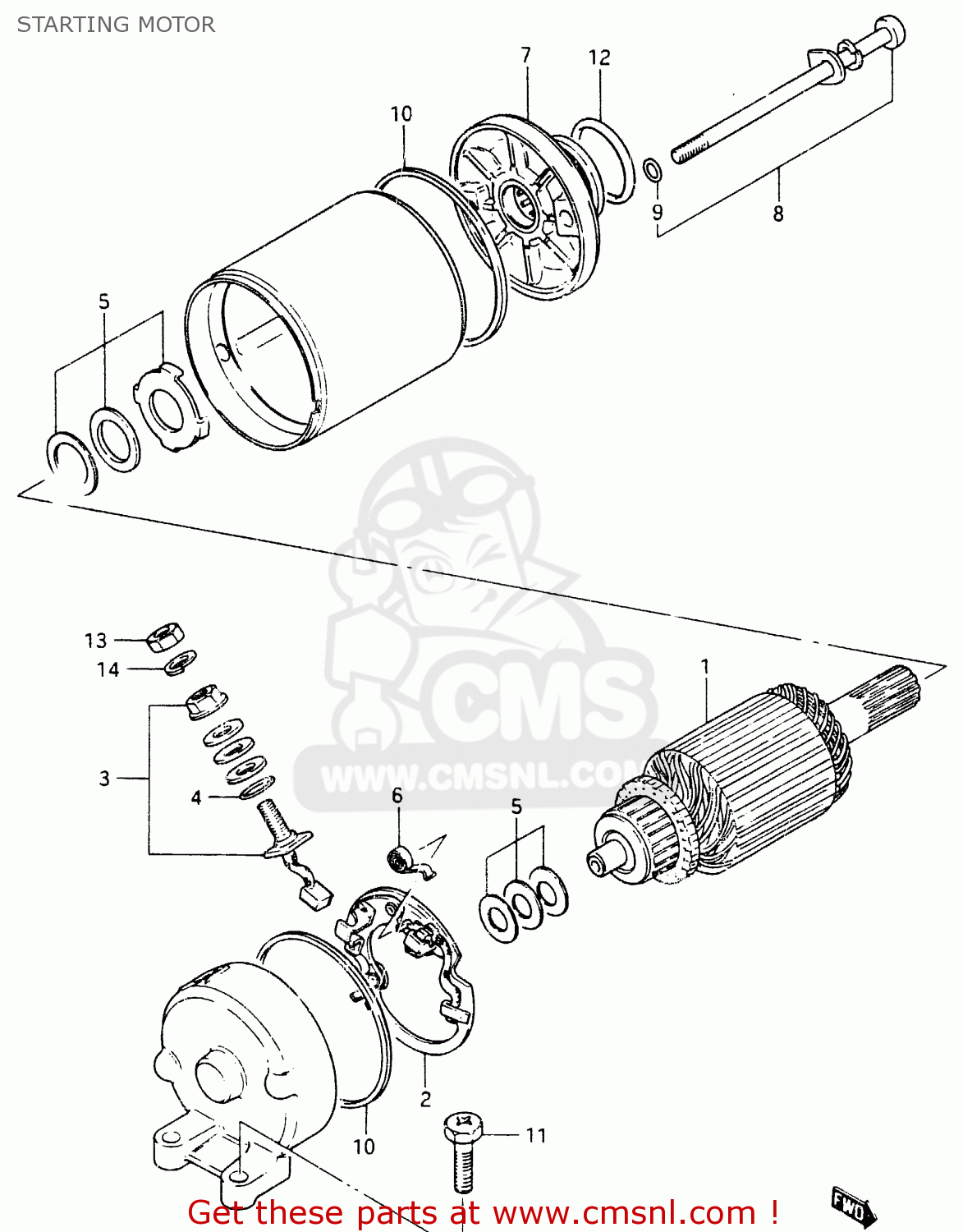 STARTING MOTOR

7
12
10
9
8
5

CMS
WWW.CMSNL.COM

13
14
1
3
4
6
5
2
10
11

FWD

Get these parts at www.cmsnl.com !