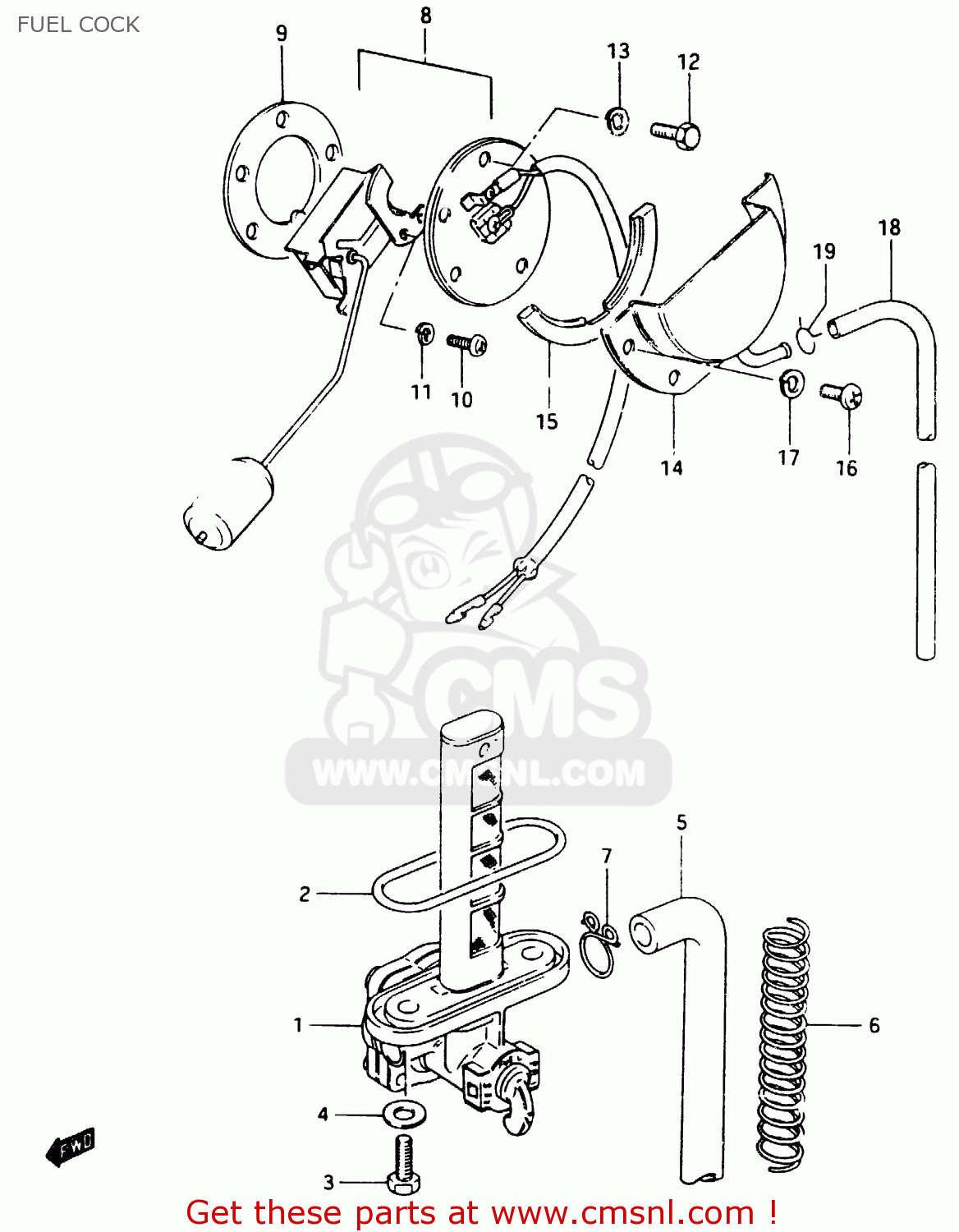 FUEL COCK

8
9
13
12
18
19
11
10
15
14
17
16

CMS
WWW.CMSNL.COM

5
7
2
1
6
4
3
FWD

Get these parts at www.cmsnl.com !