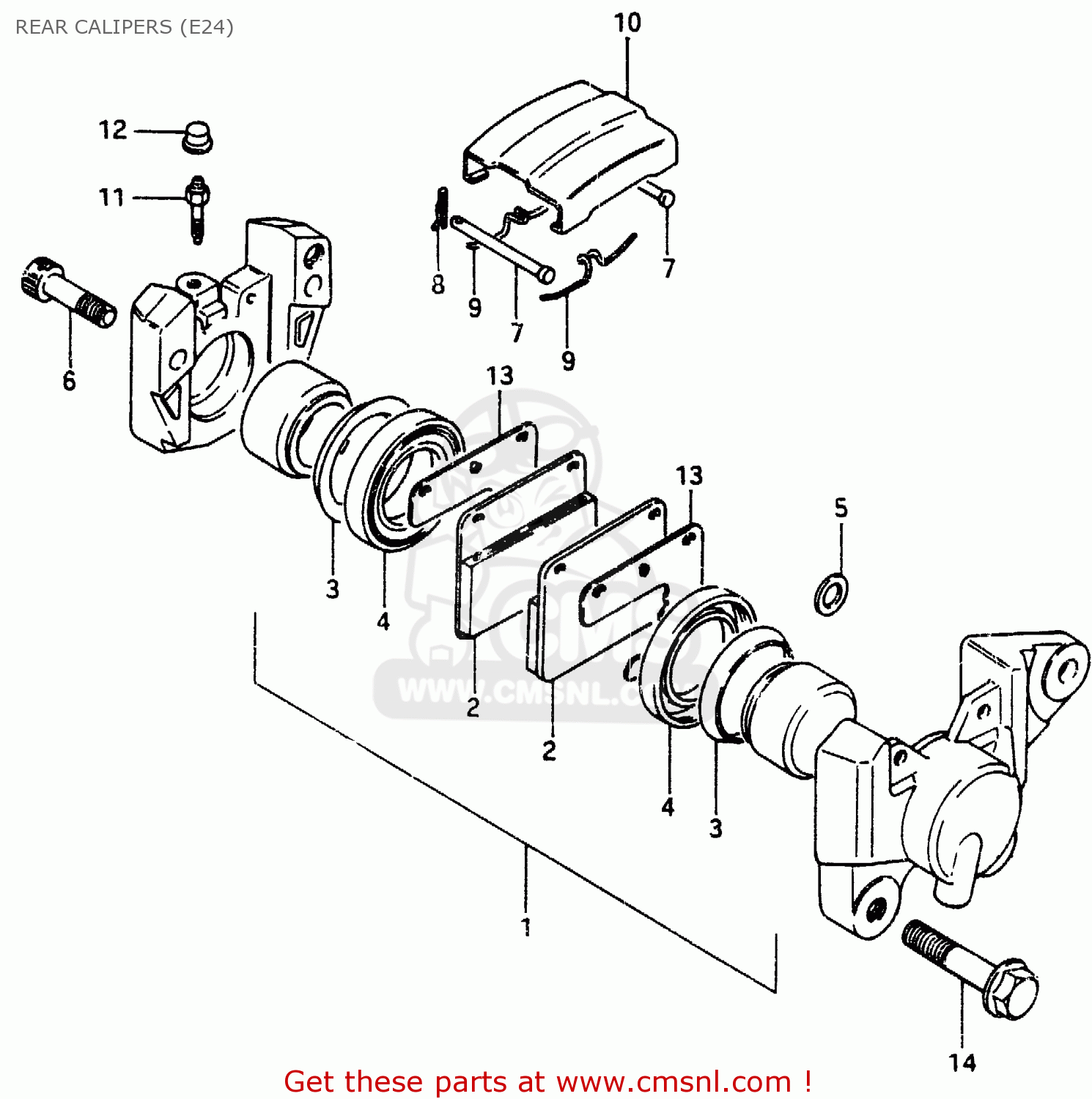 REAR CALIPERS (E24)

10
12
11
8
9
7
7
9
6
13
13
5
3
4
2
2
4
3
1
14

WWW.CMSNL.COM

Get these parts at www.cmsnl.com !