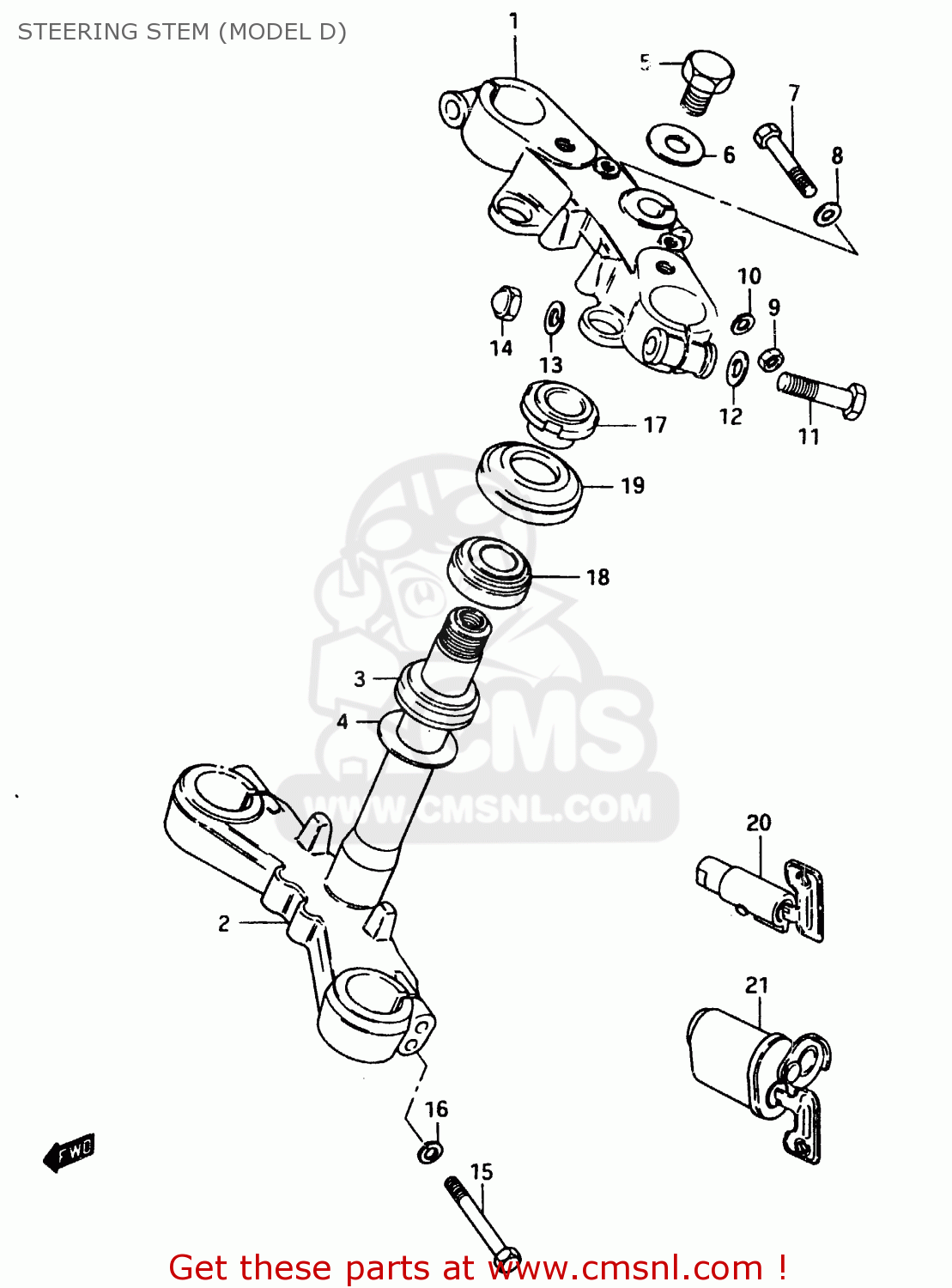 STEERING STEM (MODEL D)

1
5
6
7
8
10
9
14
13
12
11
17
19
18
3
4
CMS
WWW.CMSNL.COM
20
2
21
16
FWD
15

Get these parts at www.cmsnl.com !