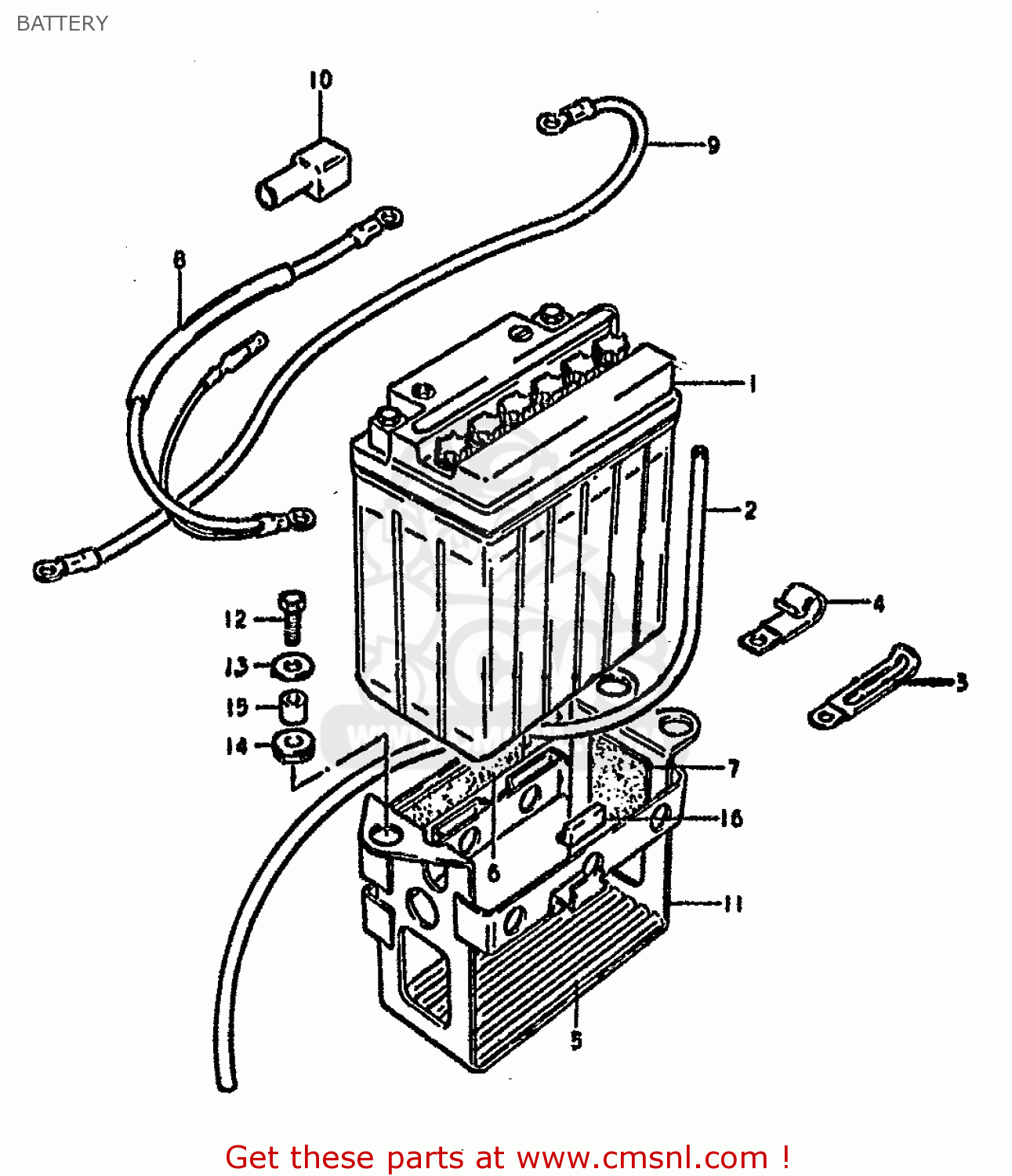 BATTERY

10

9

8

1

2

4

3

12

13

15

14

7

16

6

11

5

Get these parts at www.cmsnl.com !