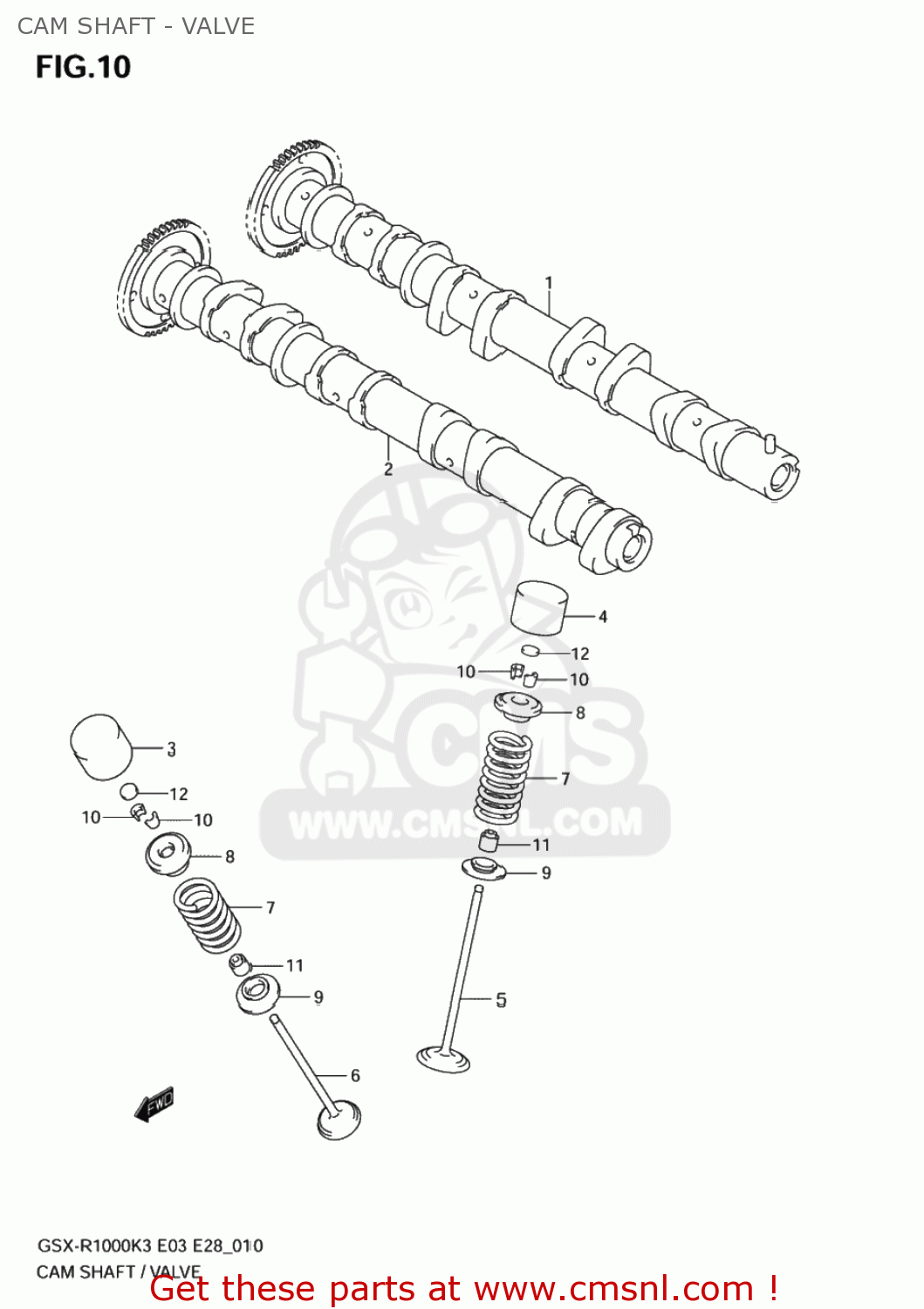 CAM SHAFT - VALVE

FIG.10

1

2

4

12

10

10

8

7

11

9

5

3

12

10

10

8

7

11

9

6

FWD

CMS

WWW.CMSNL.COM

GSX-R1000K3 E03 E28_010

CAM SHAFT / VALVE

Get these parts at www.cmsnl.com !