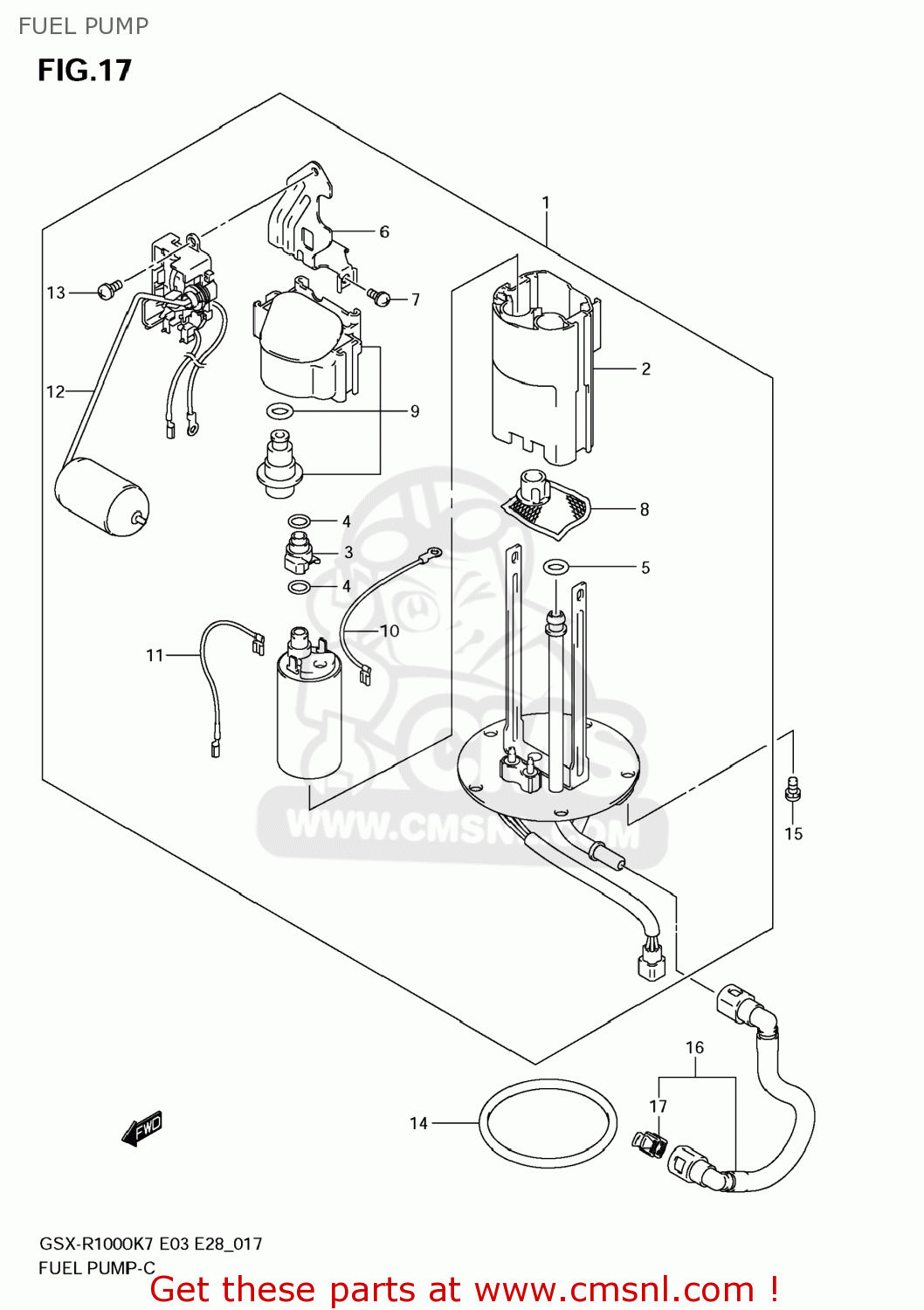 FUEL PUMP

FIG.17

1
6
13
7
2
12
9
8
4
3
5
4
10
11
15
WWW.CMSNL.COM
16
17
14
FWD

GSX-R1000K7 E03 E28_017
FUEL PUMP-C

Get these parts at www.cmsnl.com !