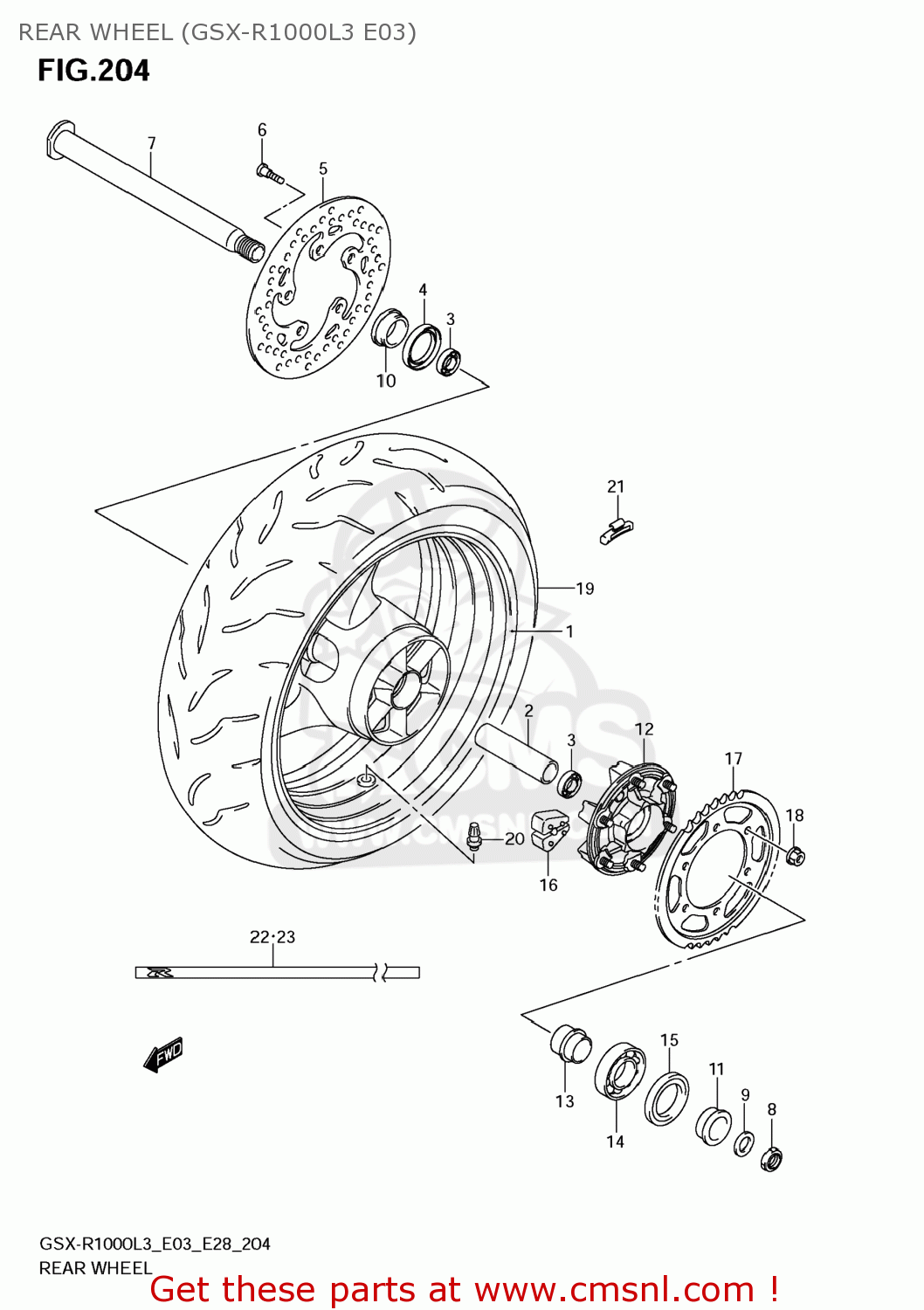 REAR WHEEL (GSX-R1000L3 E03)

FIG.204

7
6
5
4
3
10
21
19
1
2
3
12
17
18
20
16
22·23
FWD
15
11
9
8
13
14

GSX-R1000L3_E03_E28_204
REAR WHEEL

Get these parts at www.cmsnl.com !