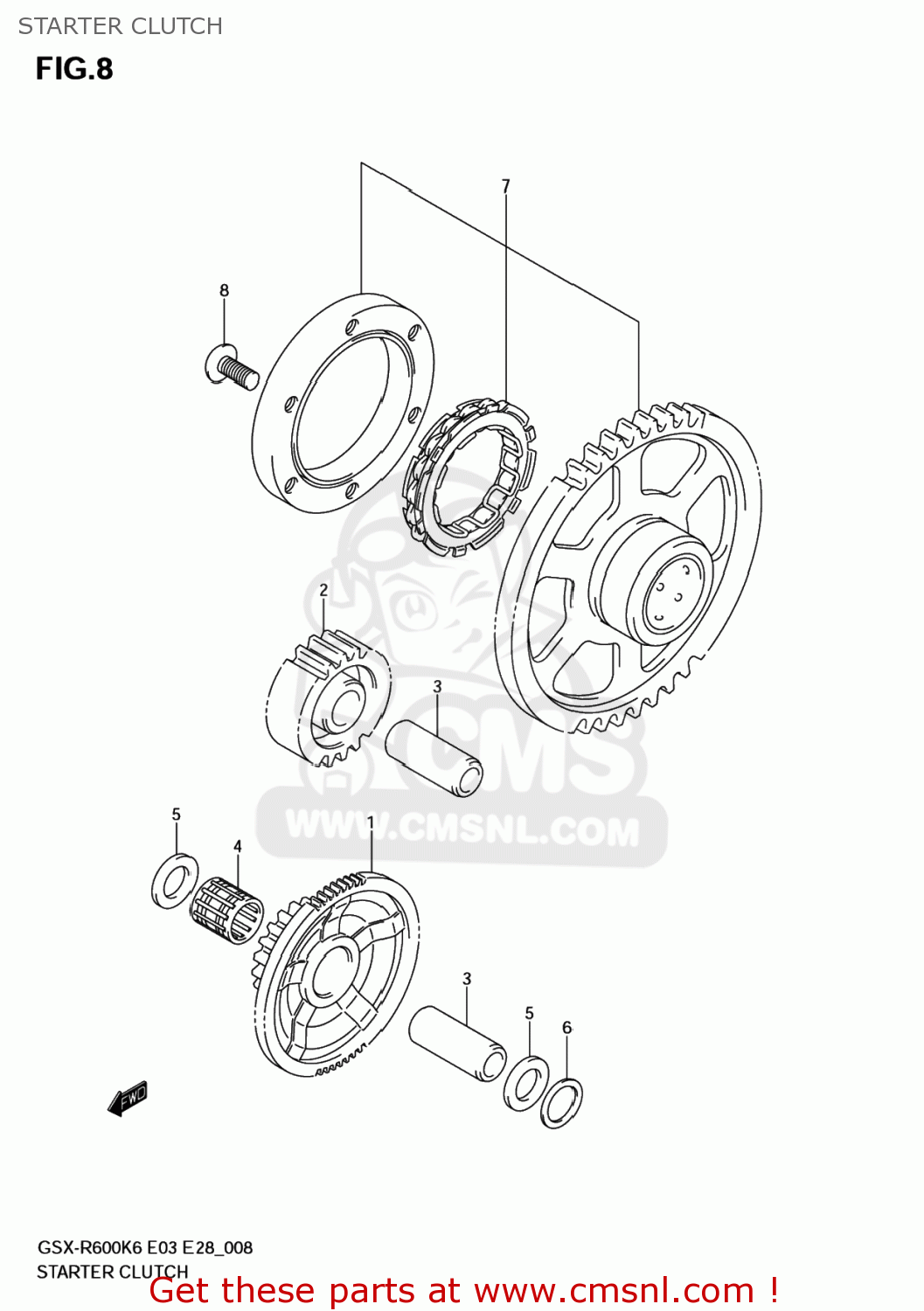 STARTER CLUTCH

FIG.8

7

8

2

3

CMS

WWW.CMSNL.COM

5

4

1

3

5

6

FWD

GSX-R600K6 E03 E28_008
STARTER CLUTCH

Get these parts at www.cmsnl.com !