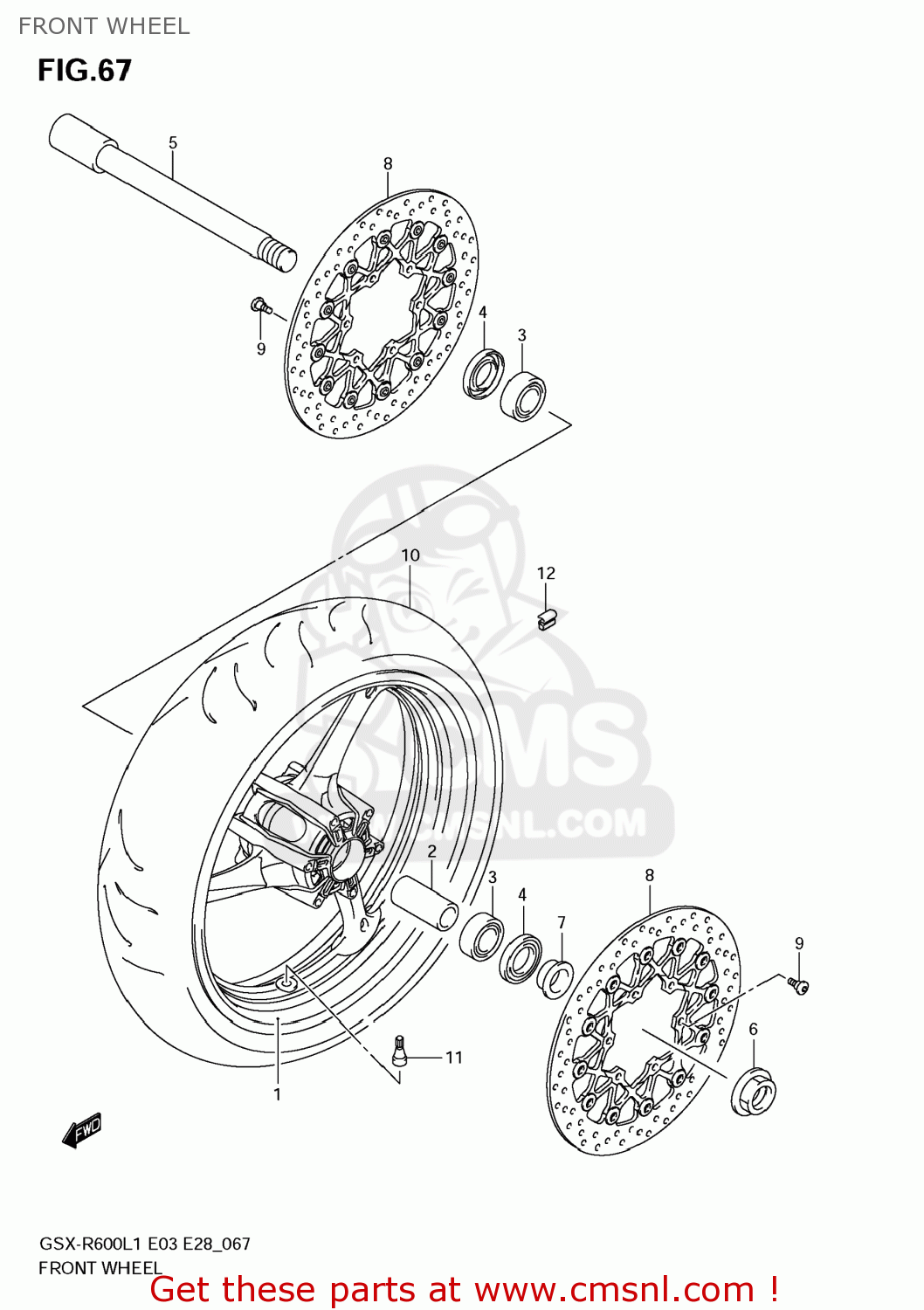 FRONT WHEEL

FIG.67

5
8
9
4
3
10
12
CMS
WWW.CMSNL.COM
2
3
4
7
8
9
6
11
1
FWD

GSX-R600L1 E03 E28_067
FRONT WHEEL

Get these parts at www.cmsnl.com !