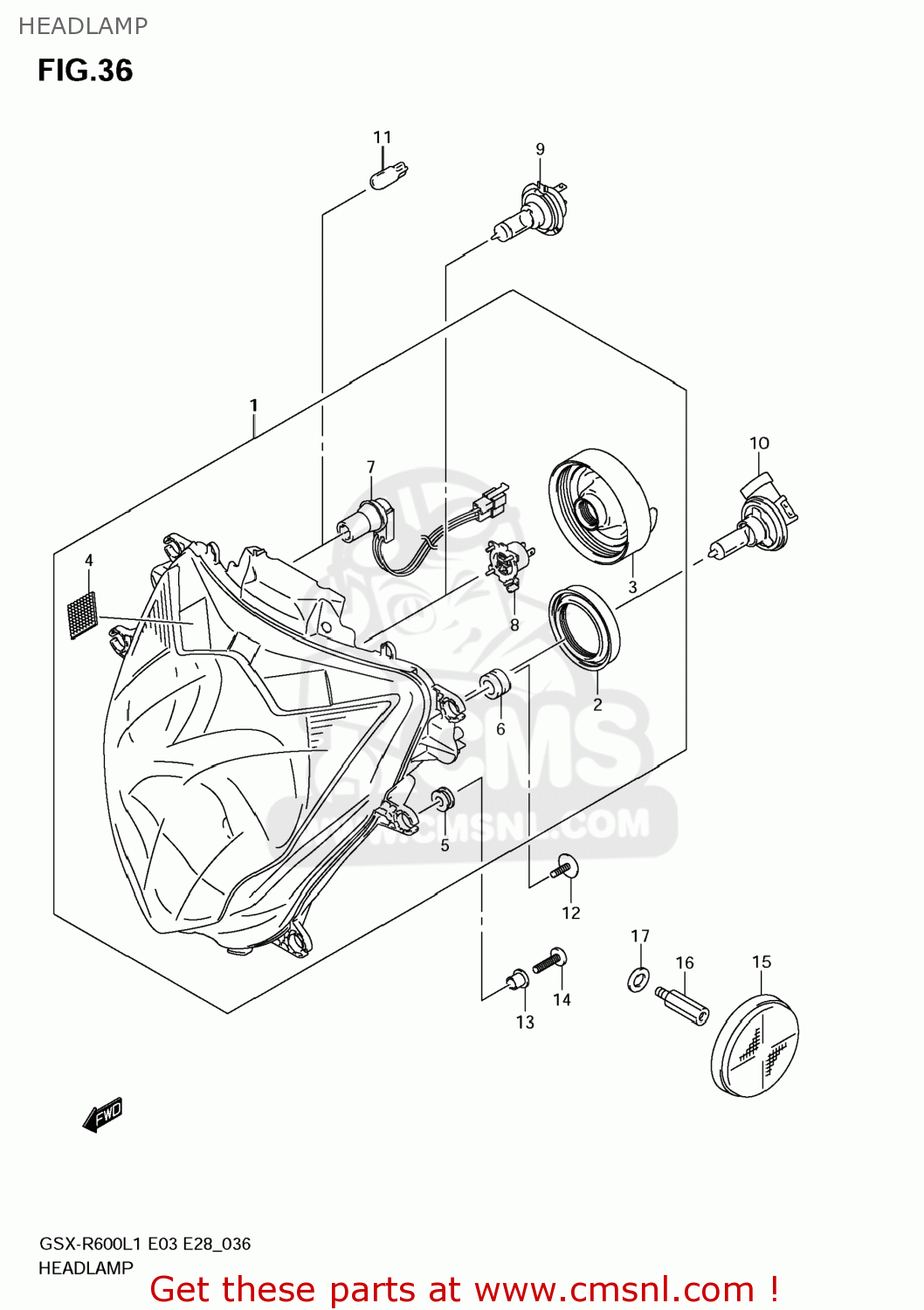 HEADLAMP

FIG.36

11
9
1
7
10
4
3
8
2
6
5
12
17
16
15
14
13

FWD

CMS
WWW.CMSNL.COM

GSX-R600L1 E03 E28_036
HEADLAMP

Get these parts at www.cmsnl.com !