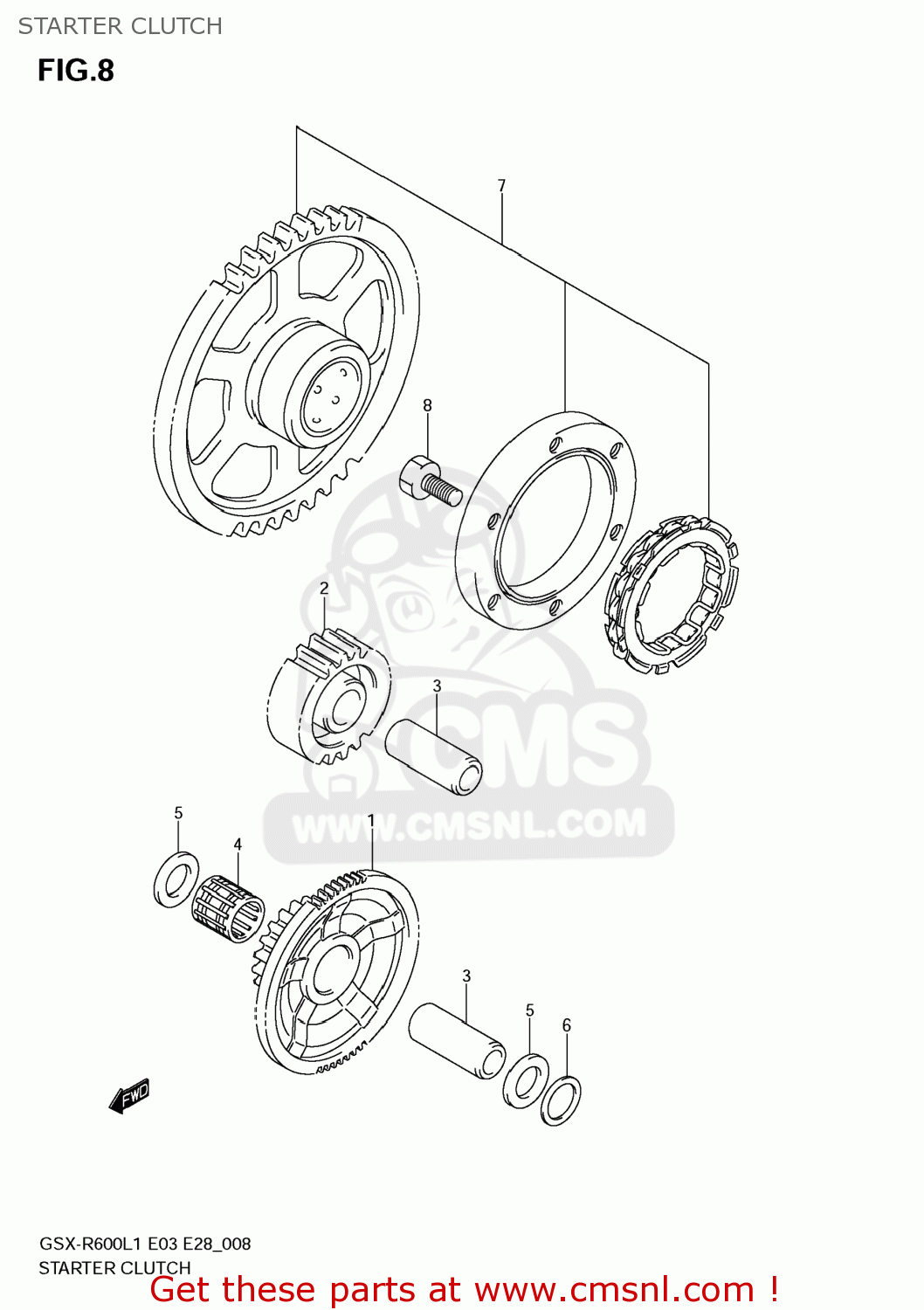 STARTER CLUTCH

FIG.8

7

8

2

3

CMS

WWW.CMSNL.COM

5

4

1

3

5

6

FWD

GSX-R600L1 E03 E28_008
STARTER CLUTCH

Get these parts at www.cmsnl.com !