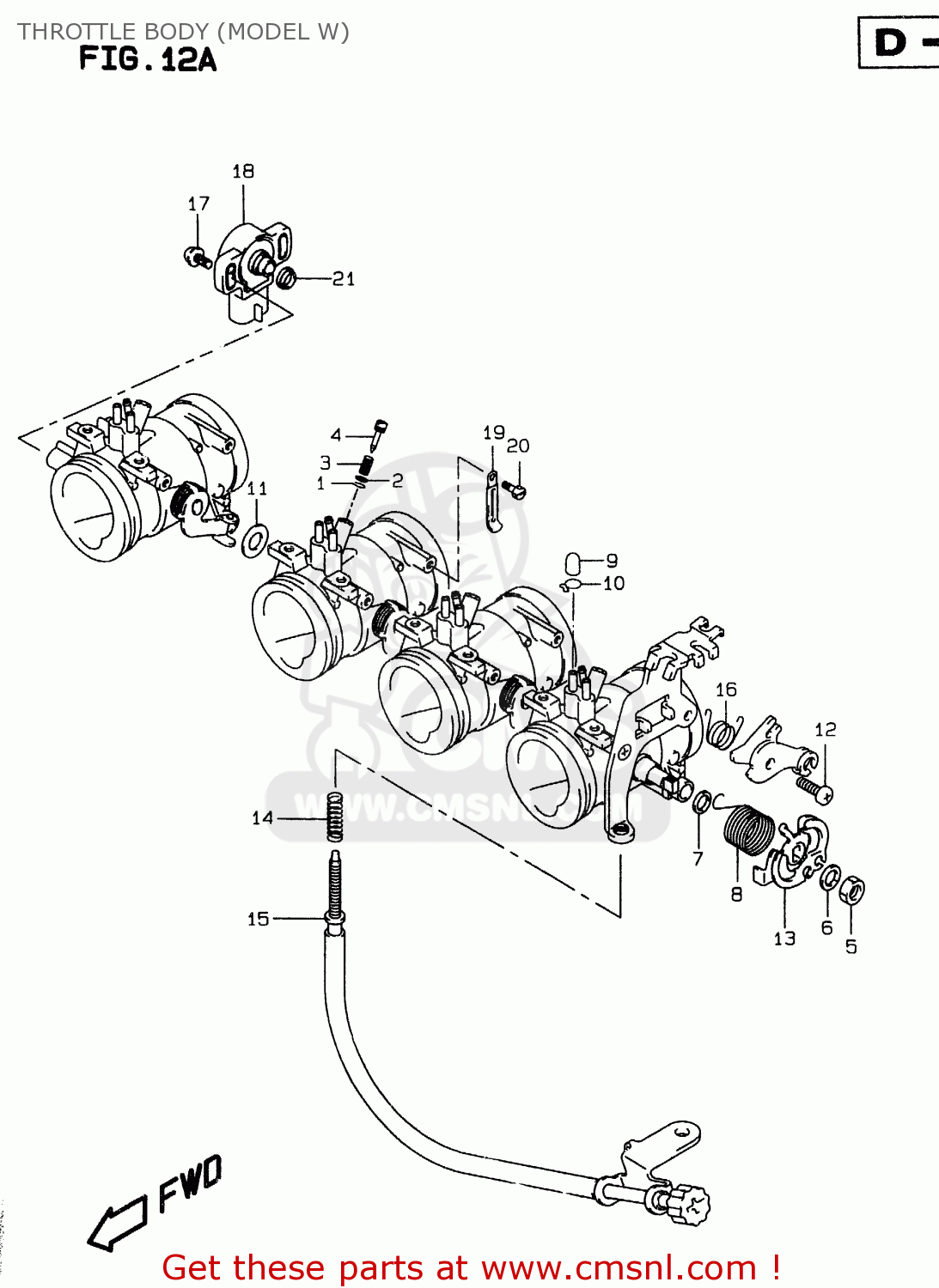 THROTTLE BODY (MODEL W)
FIG.12A

D -

18
17
21
4
3
1
2
19
20
11
9
10
16
12
14
7
8
13
6
5
15

WWW.CMSNL.COM

FWD

Get these parts at www.cmsnl.com !