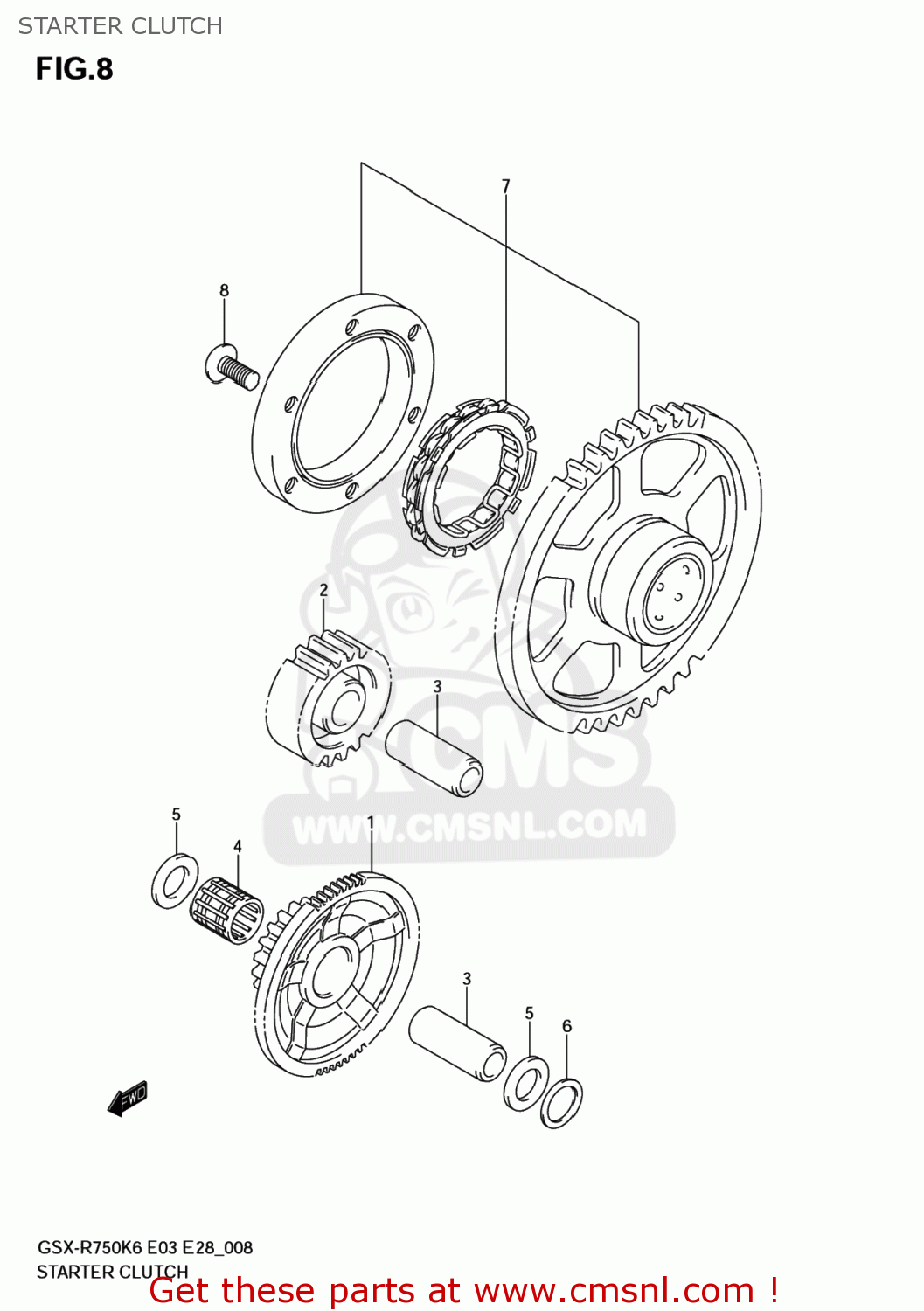 STARTER CLUTCH

FIG.8

7

8

2

3

CMS

WWW.CMSNL.COM

5

4

1

3

5

6

FWD

GSX-R750K6 E03 E28_008
STARTER CLUTCH

Get these parts at www.cmsnl.com !