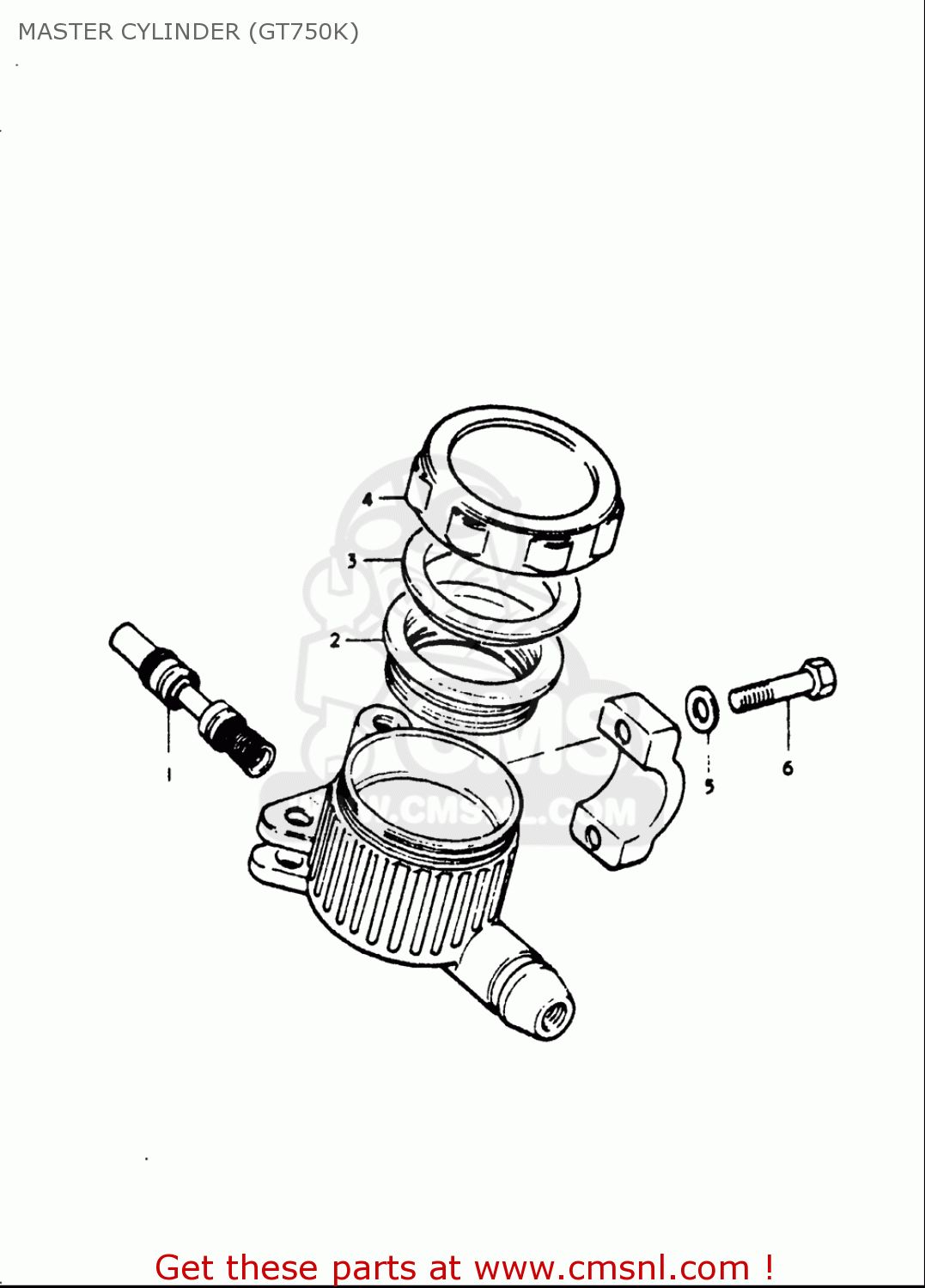 MASTER CYLINDER (GT750K)

4

3

2

1

5

6

CMS

WWW.CMSNL.COM

Get these parts at www.cmsnl.com !