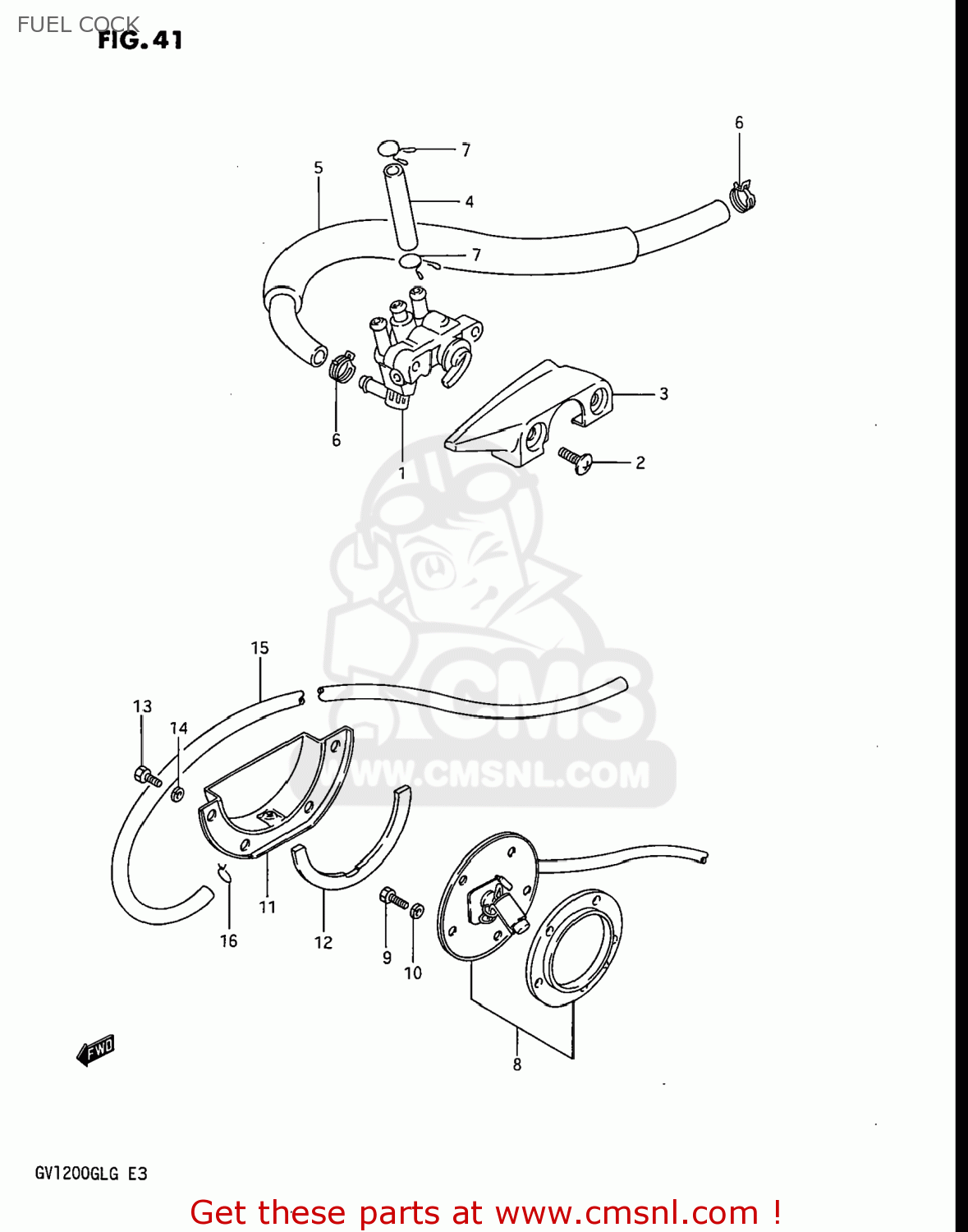 FUEL COCK
FIG. 41

6
7
5
4
7
3
6
1
2

CMS
WWW.CMSNL.COM

15
13
14
11
16
12
9
10
8

FWD

GV1200GLG E3

Get these parts at www.cmsnl.com !