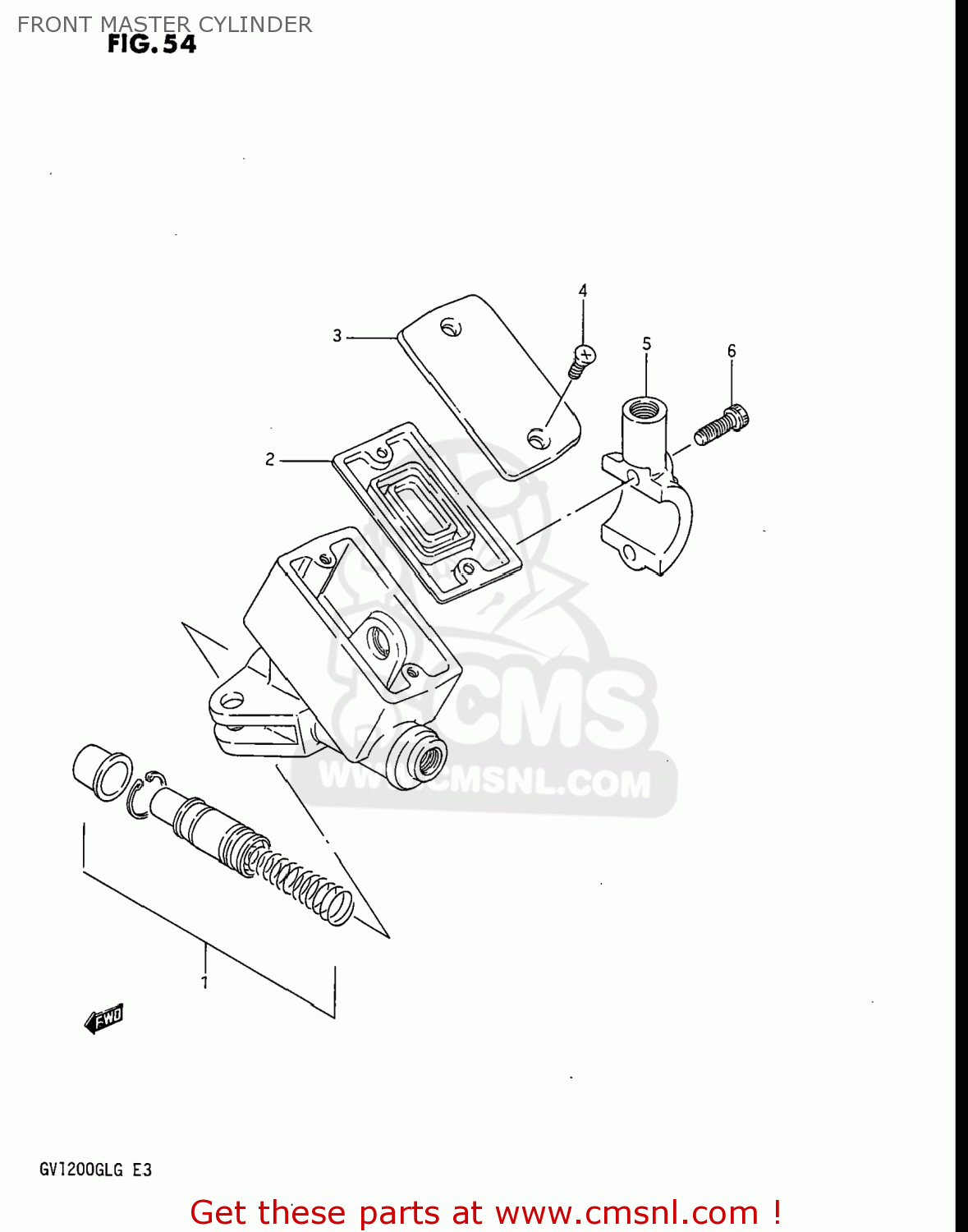 FRONT MASTER CYLINDER
FIG.54

4
3
5
6
2
CMS
WWW.CMSNL.COM
1
FWD

GV1200GLG E3

Get these parts at www.cmsnl.com !