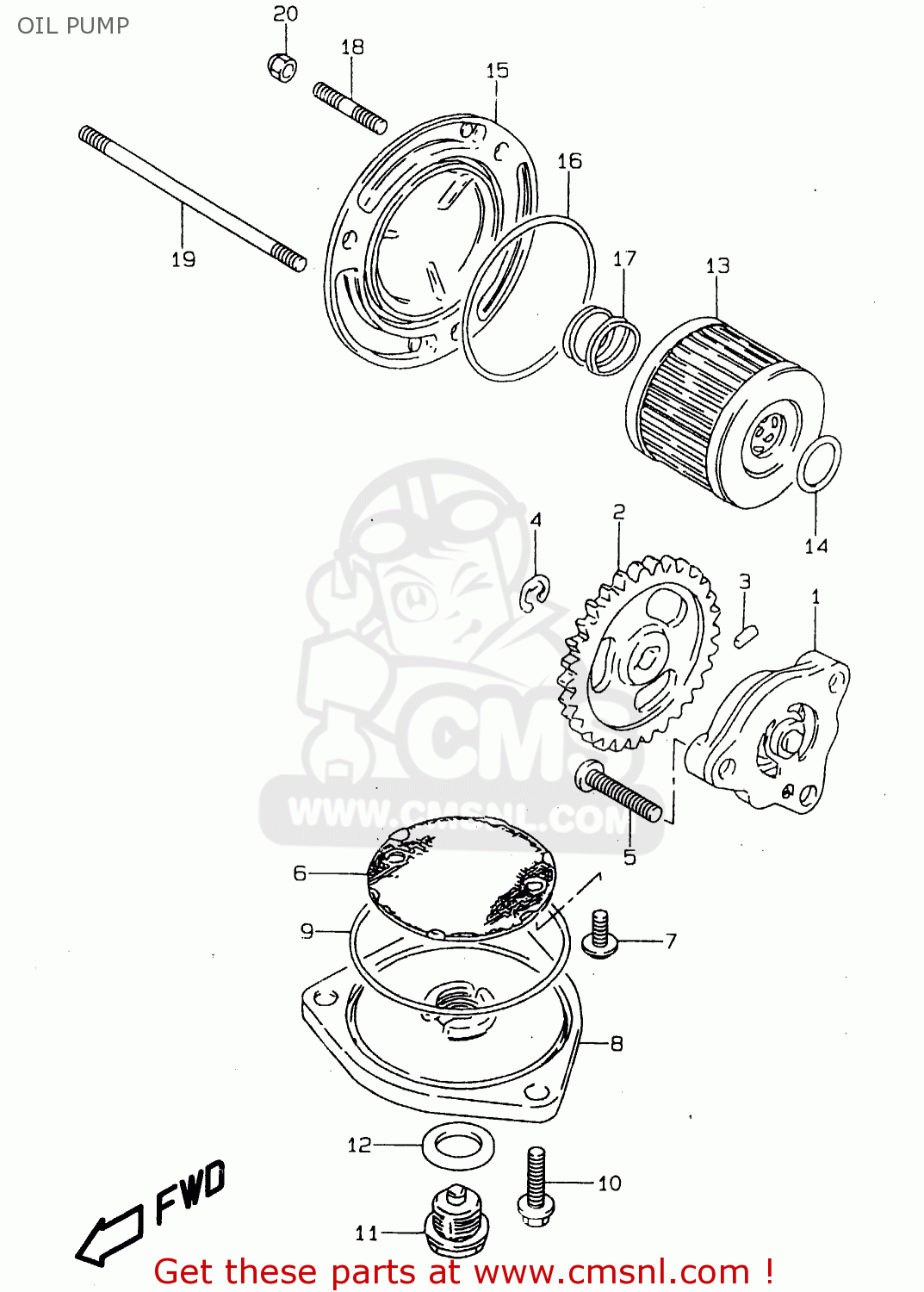 OIL PUMP

20
18
15
16
19
17
13
14
4
2
3
1
CMS
WWW.CMSNL.COM
5
6
9
7
8
12
10
11
FWD

Get these parts at www.cmsnl.com !