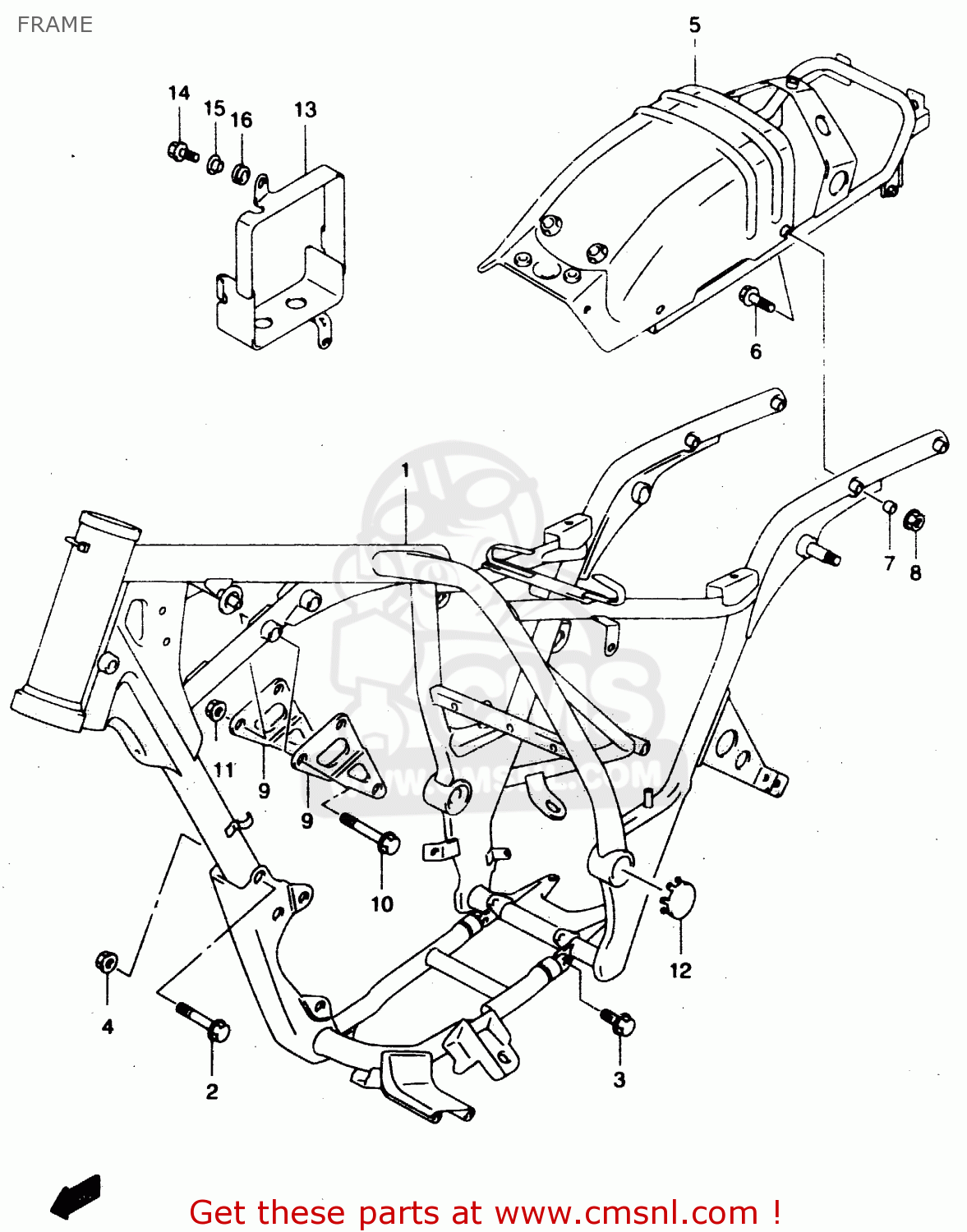 FRAME

5

14 15 16 13

6

1

7 8

11 9 9

10

12

4

2 3

WWW.CMSNL.COM

Get these parts at www.cmsnl.com !