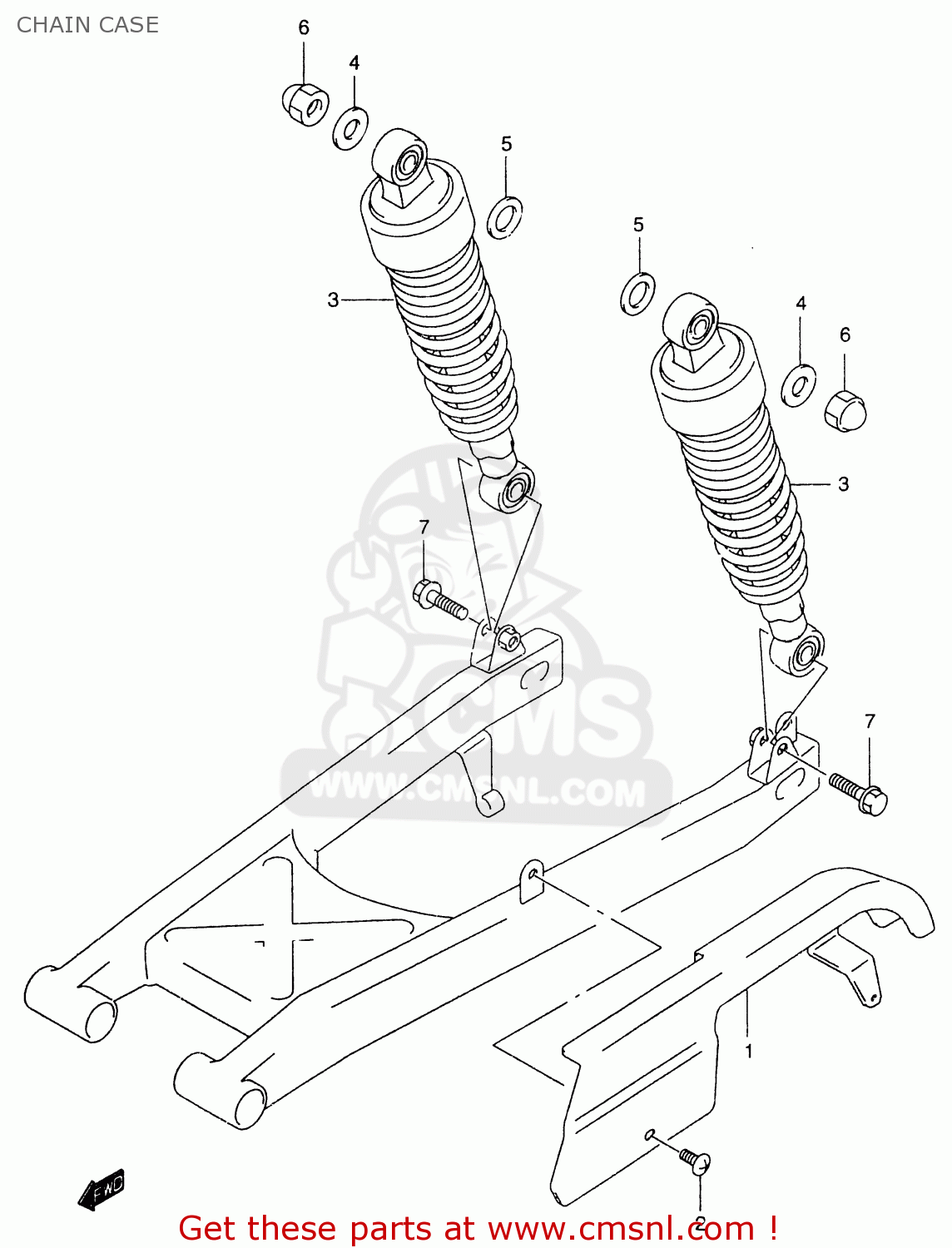 CHAIN CASE

6
4
5
5
3
4
6
3
7
7
CMS
WWW.CMSNL.COM
1
FWD
2

Get these parts at www.cmsnl.com !