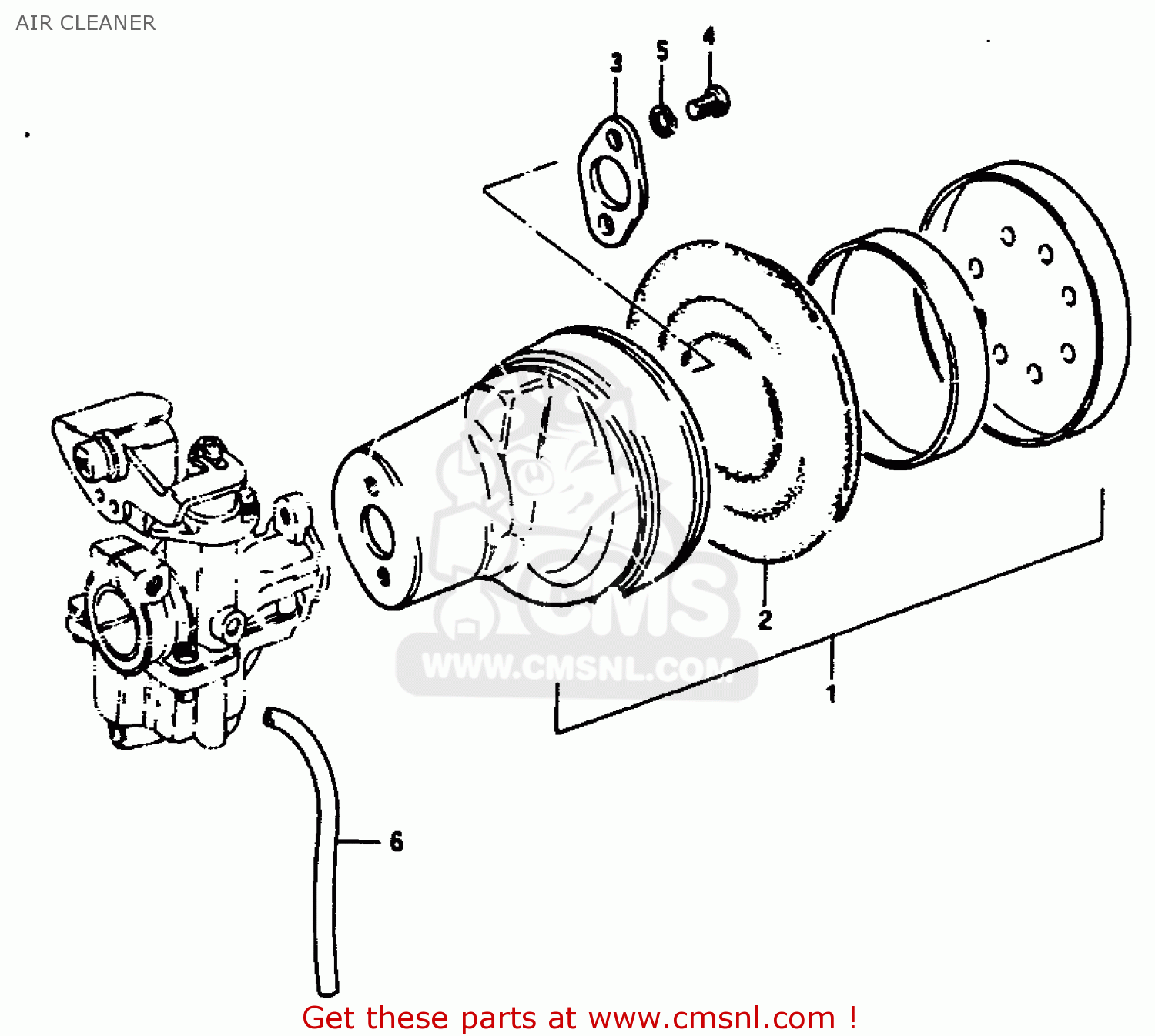 AIR CLEANER

3
5
4

2
1
6

CMS
WWW.CMSNL.COM

Get these parts at www.cmsnl.com !