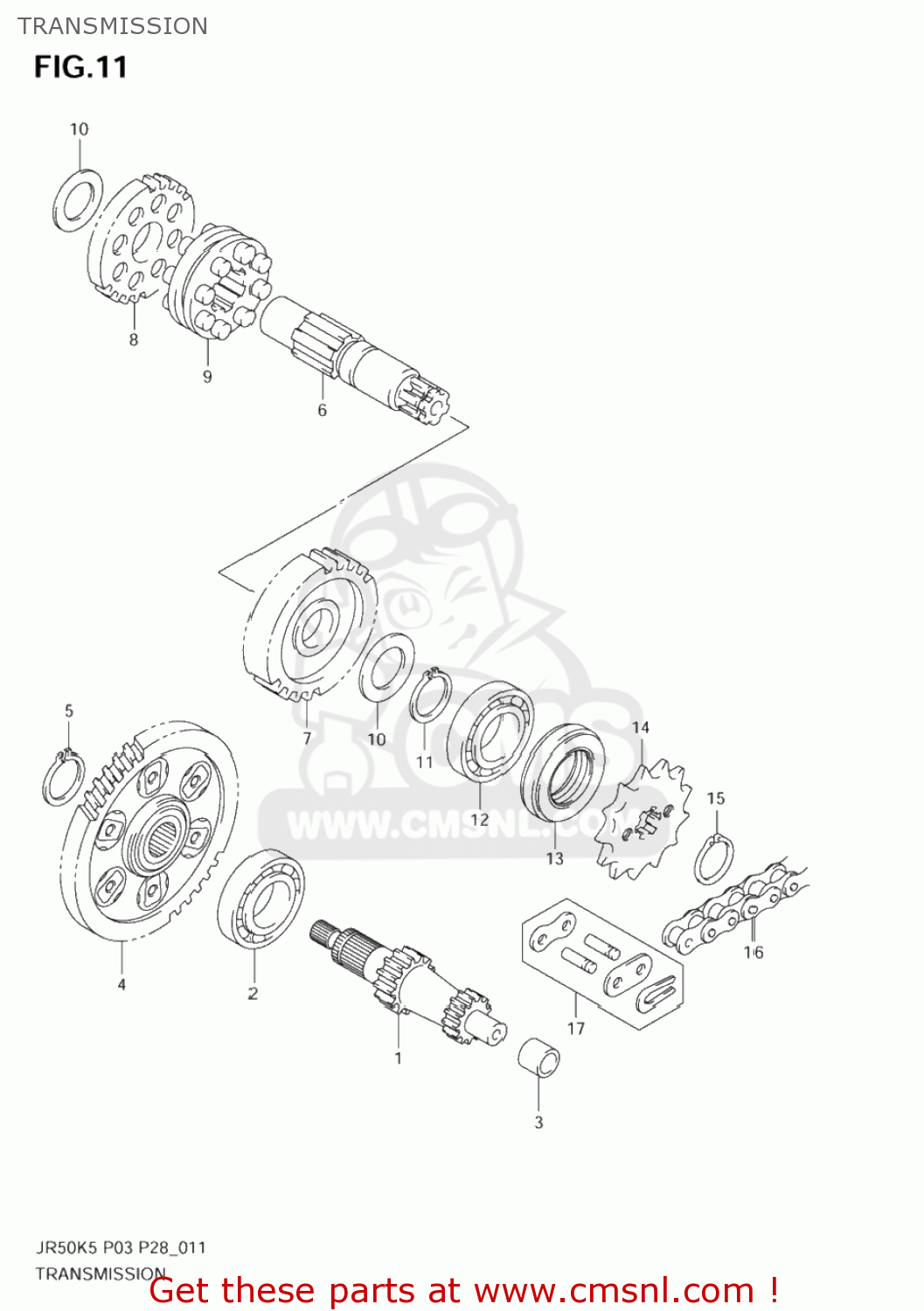 TRANSMISSION

FIG.11

10

8

9

6

7

10

11

12

13

14

15

16

17

5

4

2

1

3

WWW.CMSNL.COM

JR50K5 P03 P28_011

TRANSMISSION

Get these parts at www.cmsnl.com !