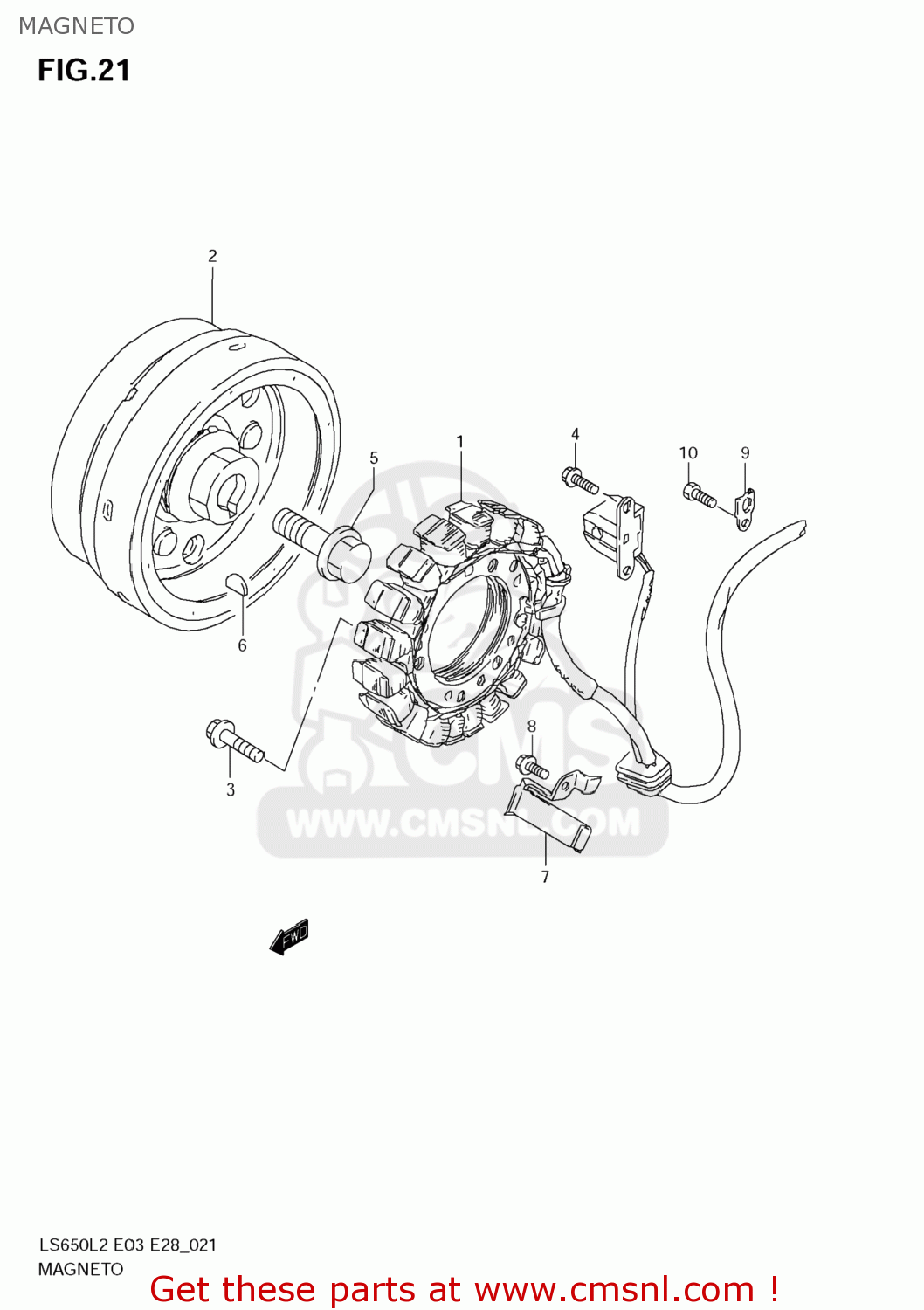 MAGNETO

FIG.21

2

1

4

10

9

5

6

8

3

7

CMS

WWW.CMSNL.COM

FWD

LS650L2 E03 E28_021
MAGNETO

Get these parts at www.cmsnl.com !