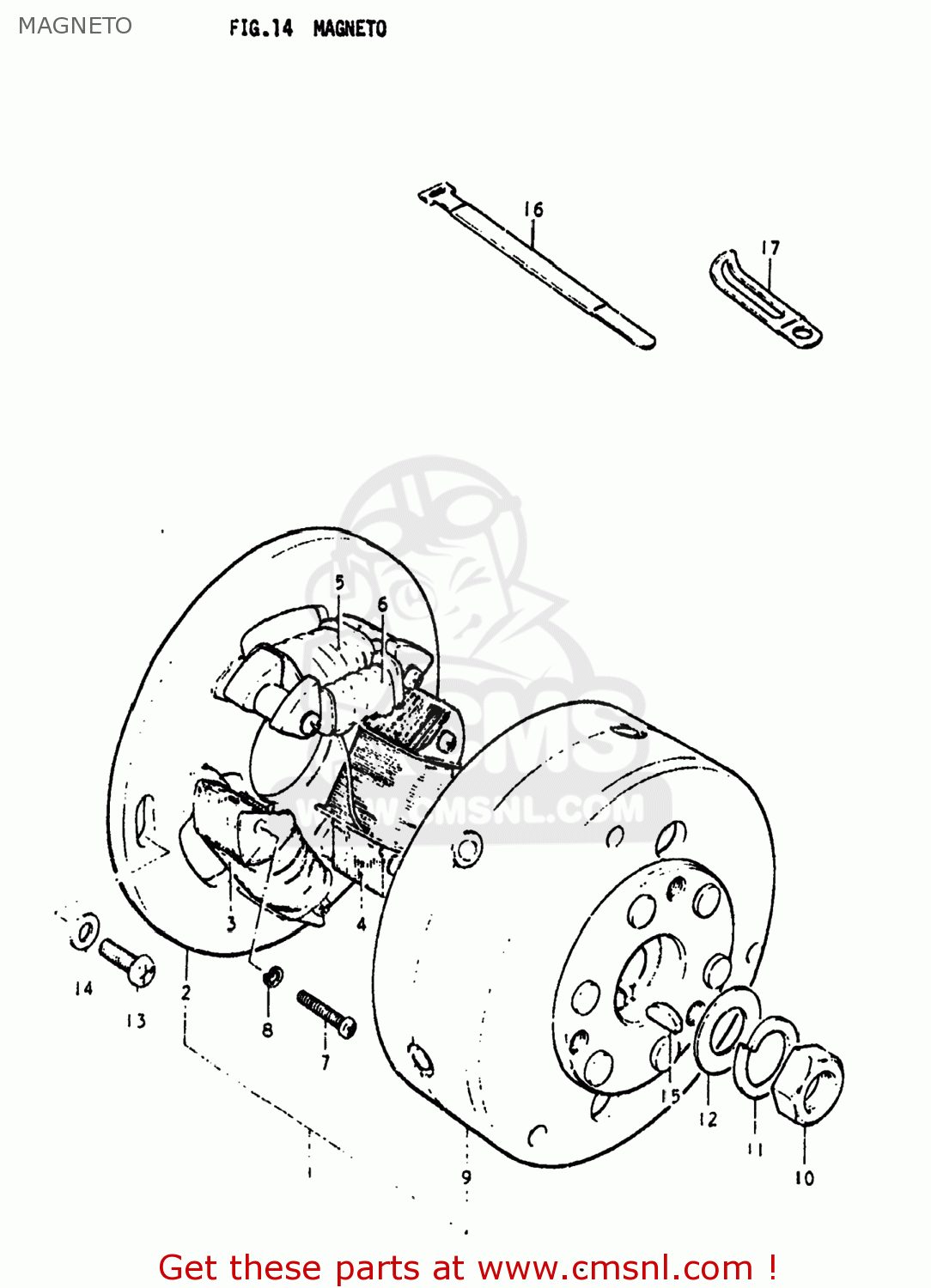 MAGNETO

FIG.14 MAGNETO

16

17

5

6

CMS

WWW.CMSNL.COM

3

4

14

13

2

8

7

15

12

11

10

9

1

Get these parts at www.cmsnl.com !