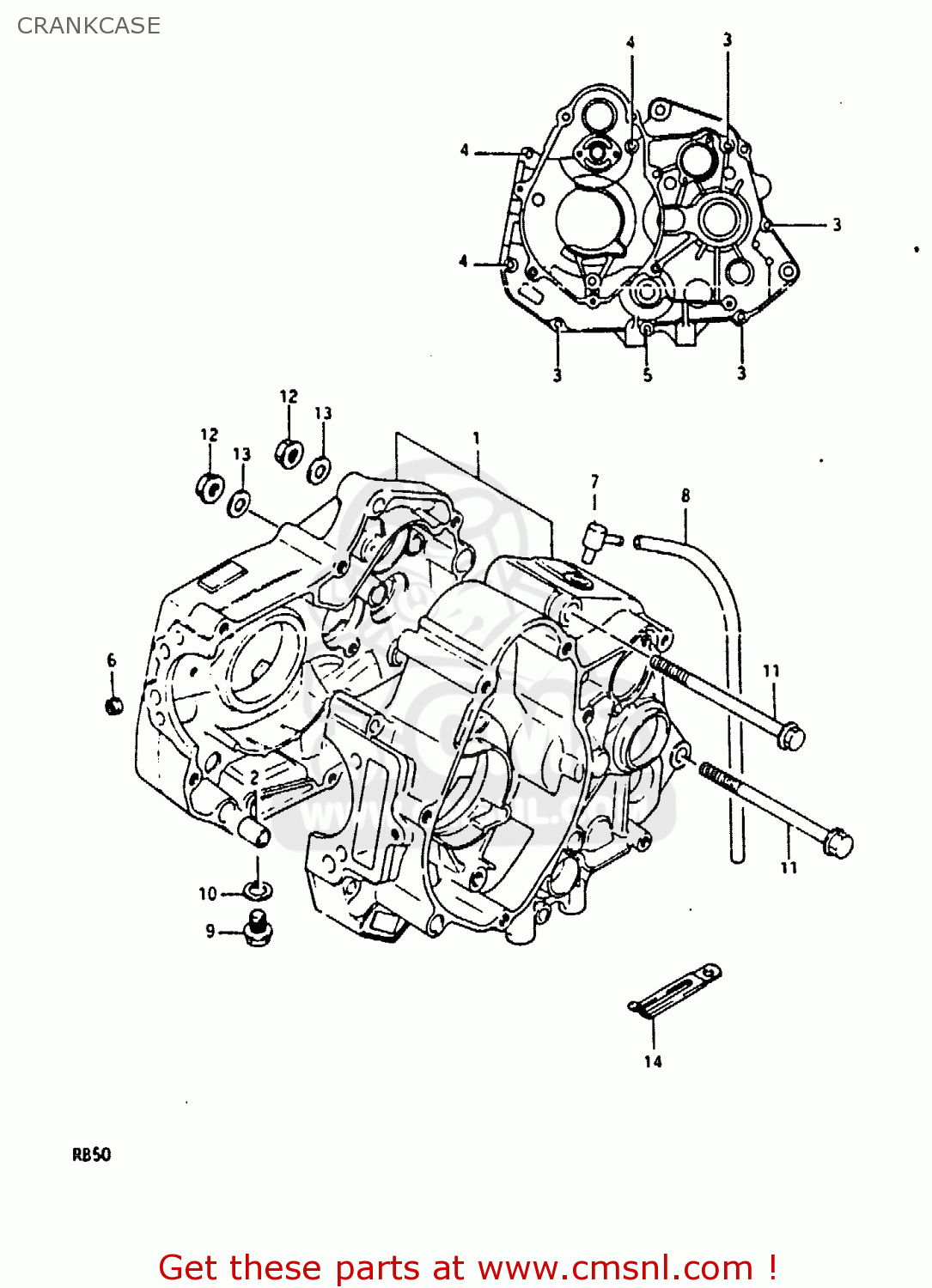 CRANKCASE

4
3
4
3
4
3
5
3

12
13
12
13
1
7
8
6
11
2
11
10
9
14

RB50

Get these parts at www.cmsnl.com !