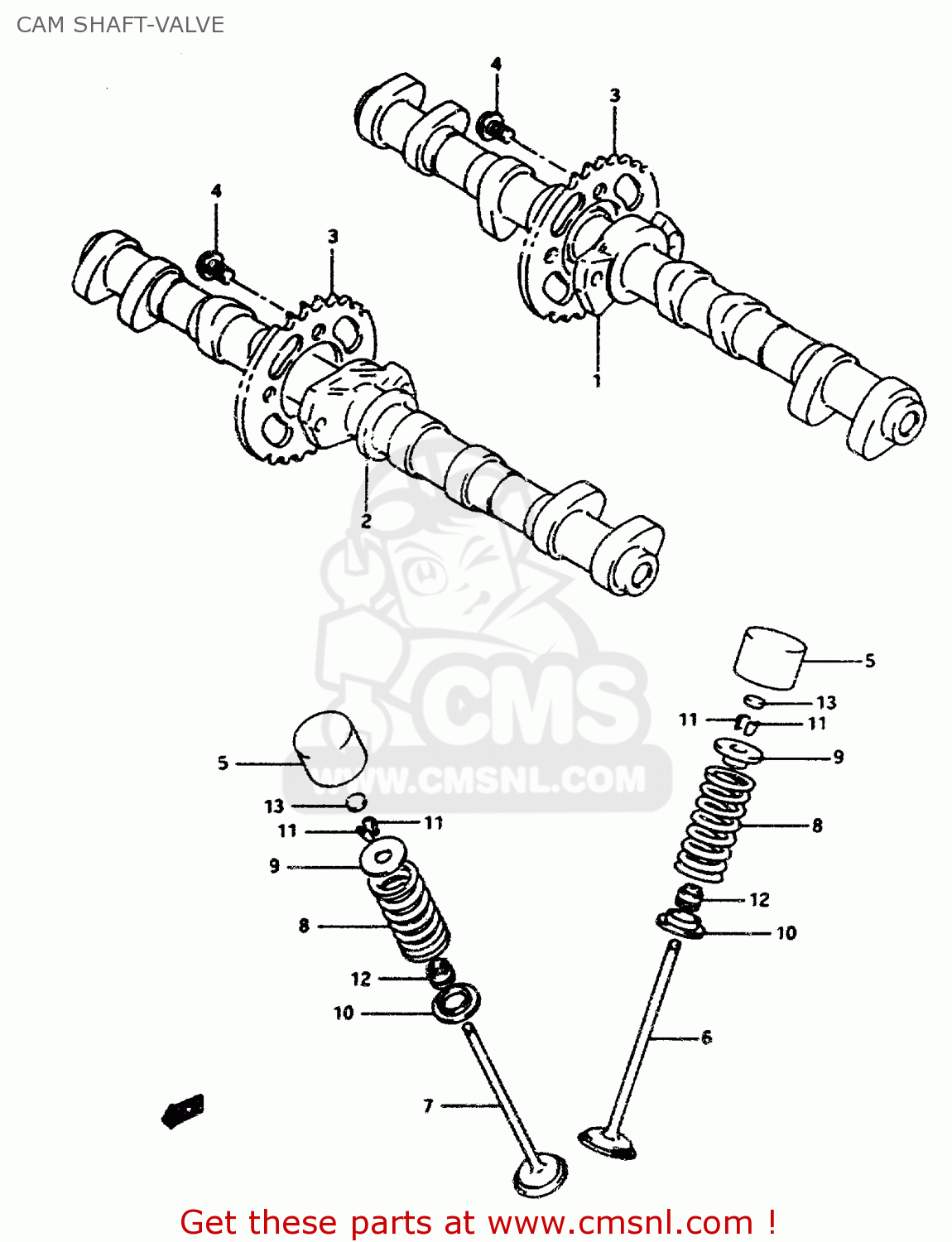 CAM SHAFT-VALVE

4
3
4
3
1
2

CMS
WWW.CMSNL.COM

5
13
11
11
9
8
12
10
6

5
13
11
11
9
8
12
10
7

Get these parts at www.cmsnl.com !