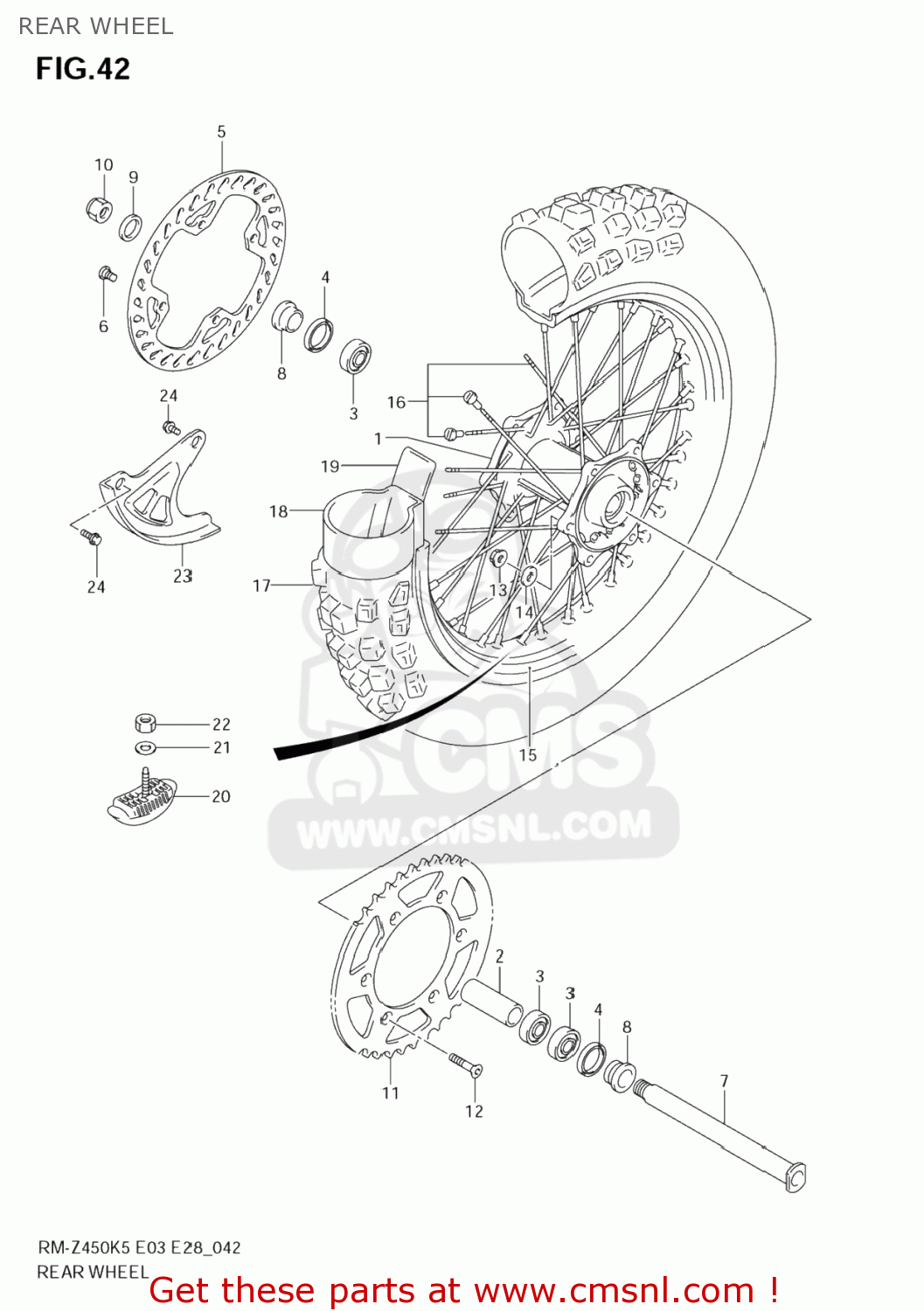 REAR WHEEL

FIG.42

5
10
9
6
4
8
3
24
16
1
19
18
24
23
17
13
14
22
21
20
15
CMS
WWW.CMSNL.COM
2
3
3
4
8
7
11
12

RM-Z450K5 E03 E28_042
REAR WHEEL

Get these parts at www.cmsnl.com !