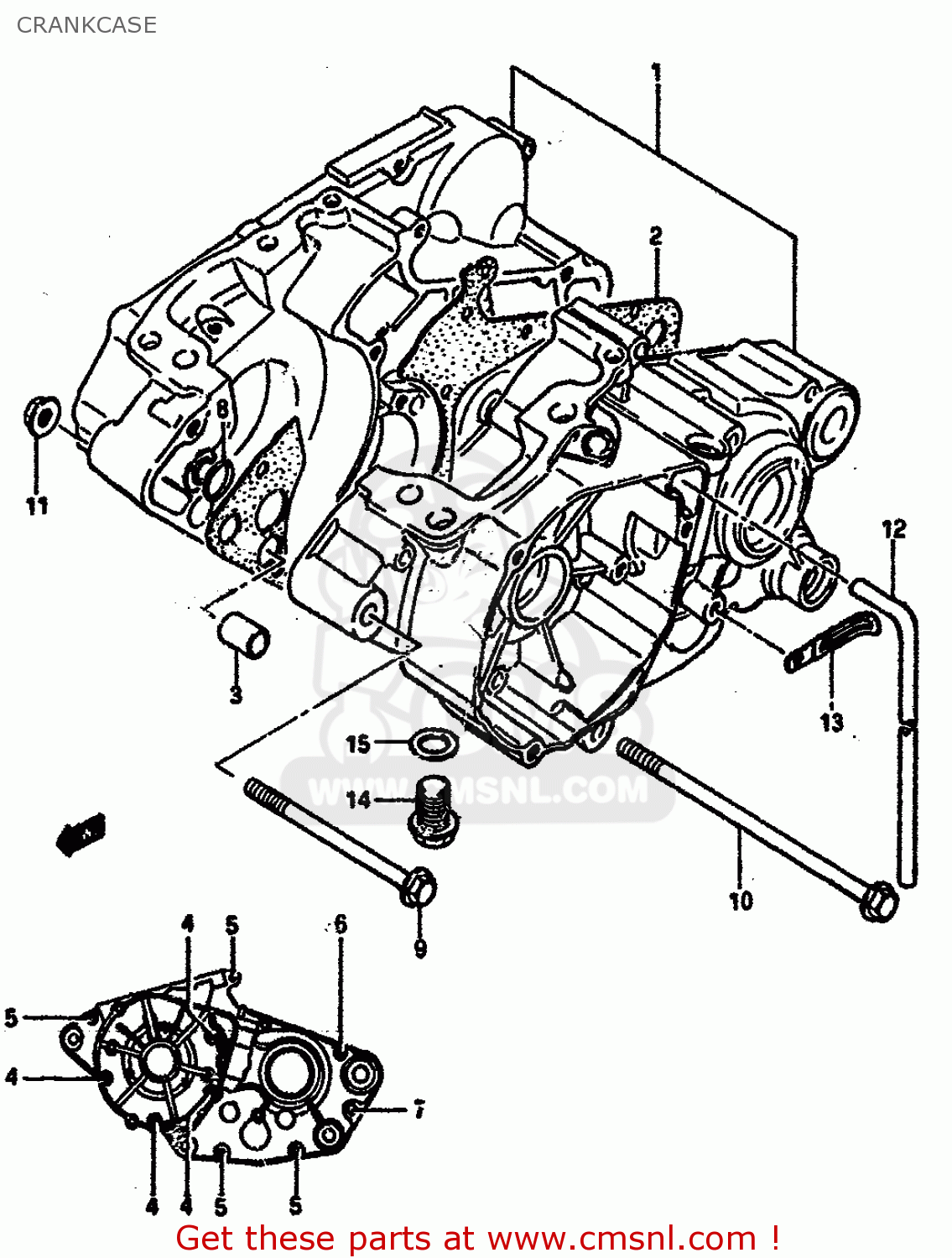 CRANKCASE

1
2
8
11
12
3
13
15
14
WWW.CMSNL.COM
10
9
4
5
6
5
4
7
4
4
5
5

Get these parts at www.cmsnl.com !