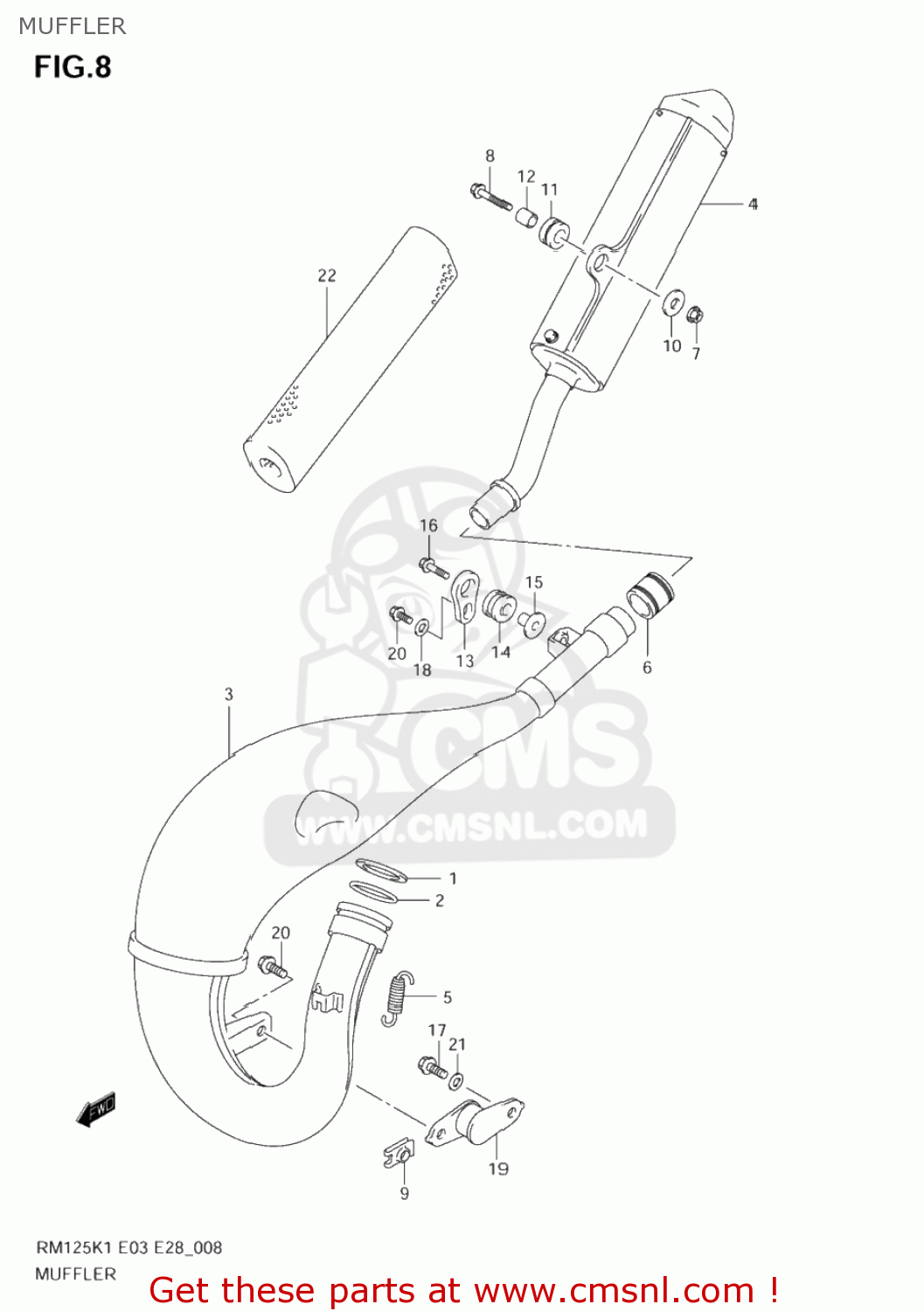 MUFFLER

FIG.8

8
12
11
4
22
10
7
16
15
20
18
13
14
6
3
CMS
WWW.CMSNL.COM
1
2
20
5
17
21
FWD
19
9

RM125K1 E03 E28_008
MUFFLER

Get these parts at www.cmsnl.com !