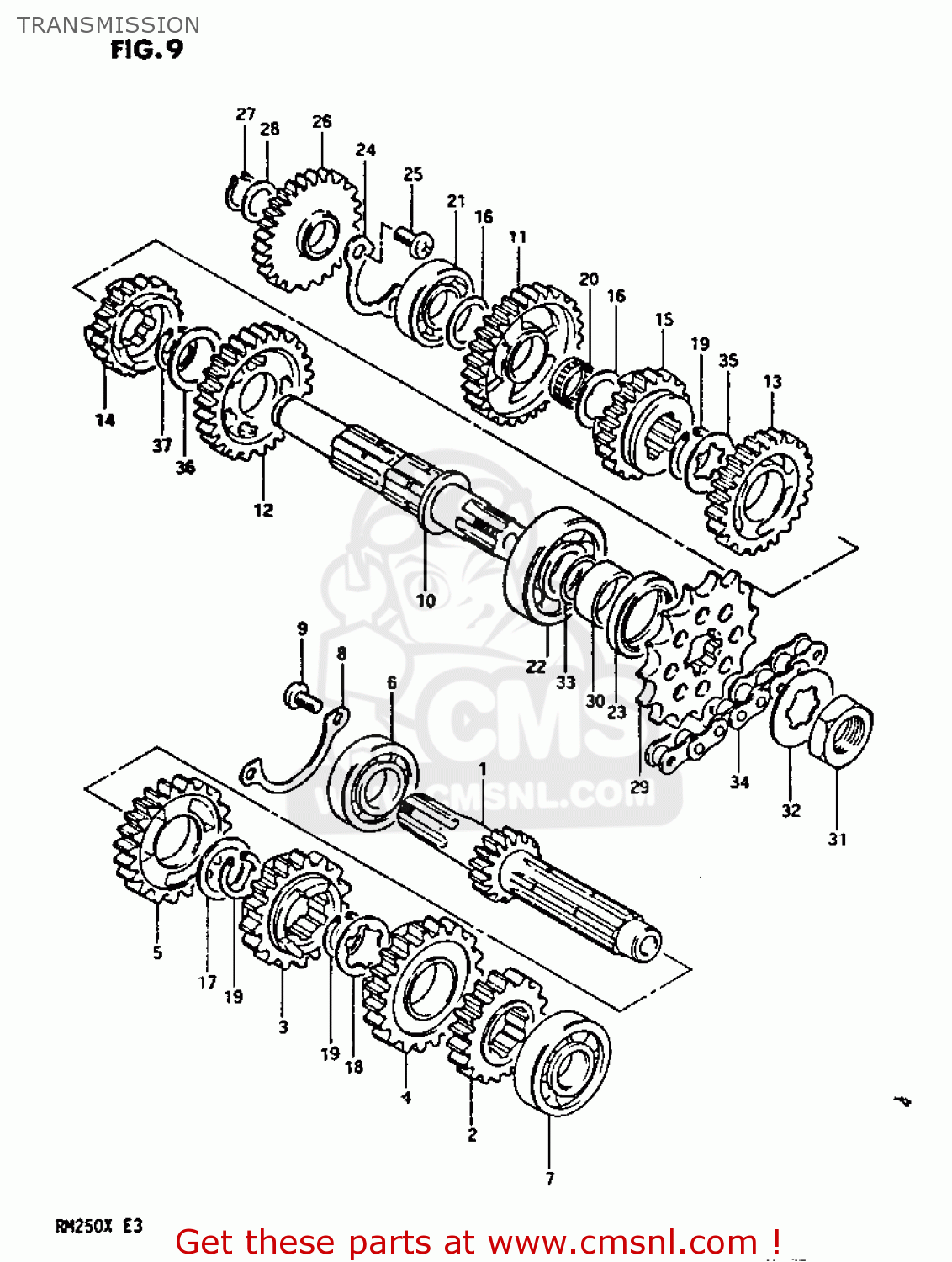 TRANSMISSION
FIG.9

27 28 26 24 25 21 16 11 20 16 15 19 35 13
14 37 36 12 10 22 33 30 23 29 34 32 31
9 8 6 1
5 17 19 3 19 18 4 2 7

CMS
WWW.CMSNL.COM

RM250X E3

Get these parts at www.cmsnl.com !