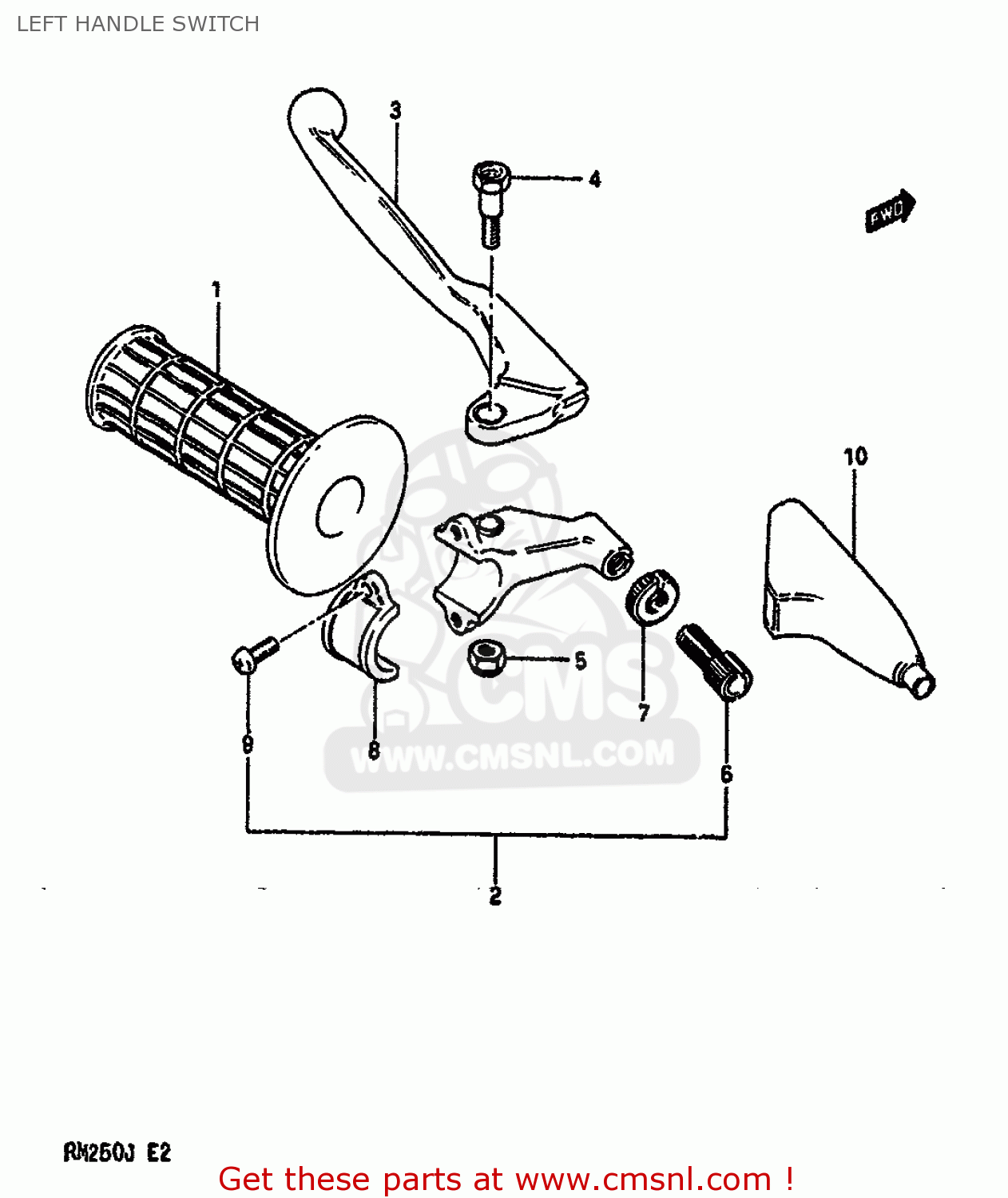 LEFT HANDLE SWITCH

3

4

FWD

1

10

5

7

9

8

6

CMS
WWW.CMSNL.COM

2

RM250J E2

Get these parts at www.cmsnl.com !