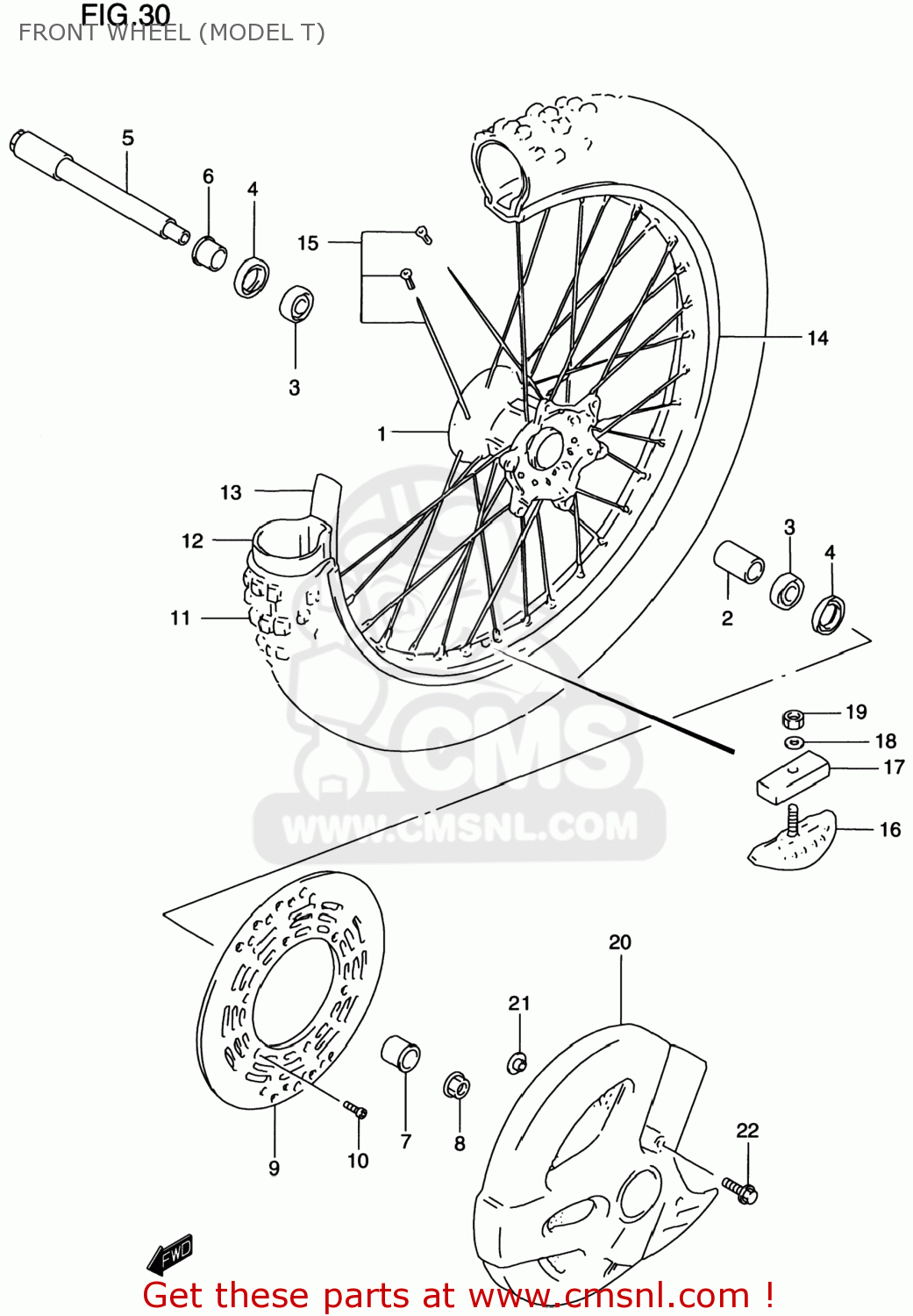 FIG.30
FRONT WHEEL (MODEL T)

5
6
4
15
3
14
1
13
12
11
3
4
2
19
18
17
16
CMS
WWW.CMSNL.COM
20
21
22
9
10
7
8
FWD

Get these parts at www.cmsnl.com !