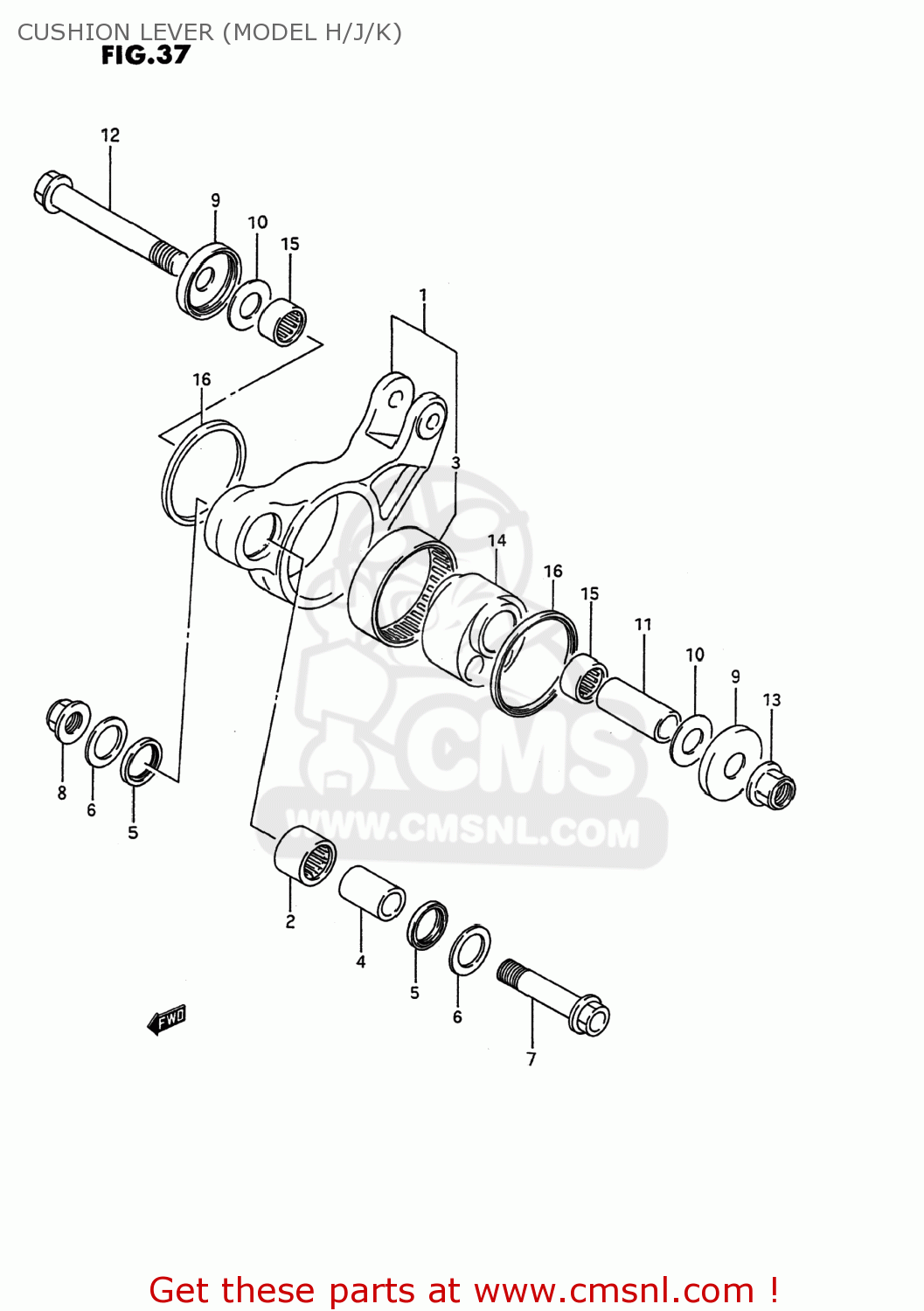 CUSHION LEVER (MODEL H/J/K)
FIG.37

12
9
10
15
1
16
3
14
16
15
11
10
9
13
8
6
5
2
4
5
6
7
FWD

CMS
WWW.CMSNL.COM

Get these parts at www.cmsnl.com !