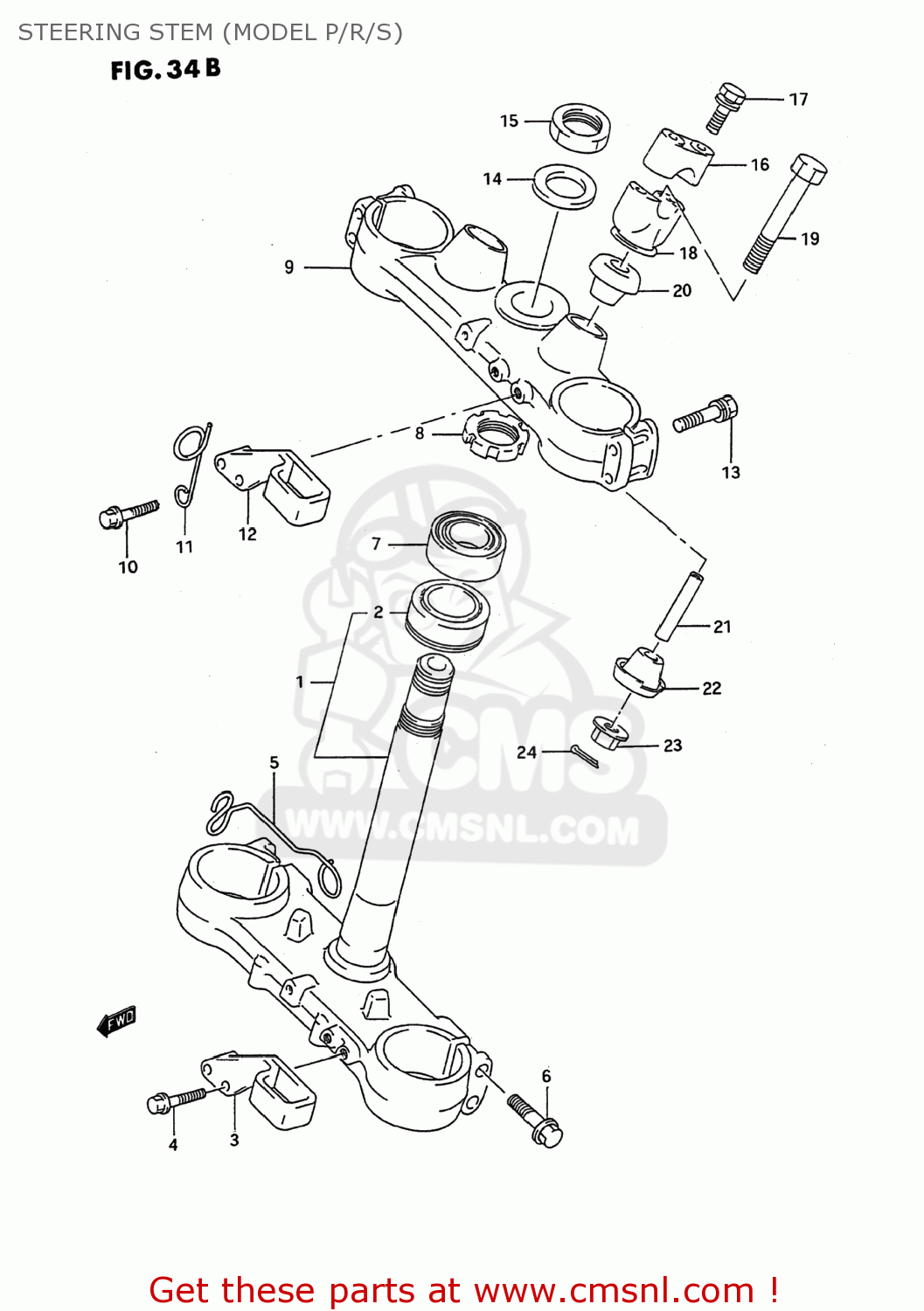 STEERING STEM (MODEL P/R/S)

FIG. 34 B

17
15
16
14
19
18
9
20
8
13
12
11
10
7
2
21
1
22
23
24
5
CMS
WWW.CMSNL.COM
FWD
6
4
3

Get these parts at www.cmsnl.com !