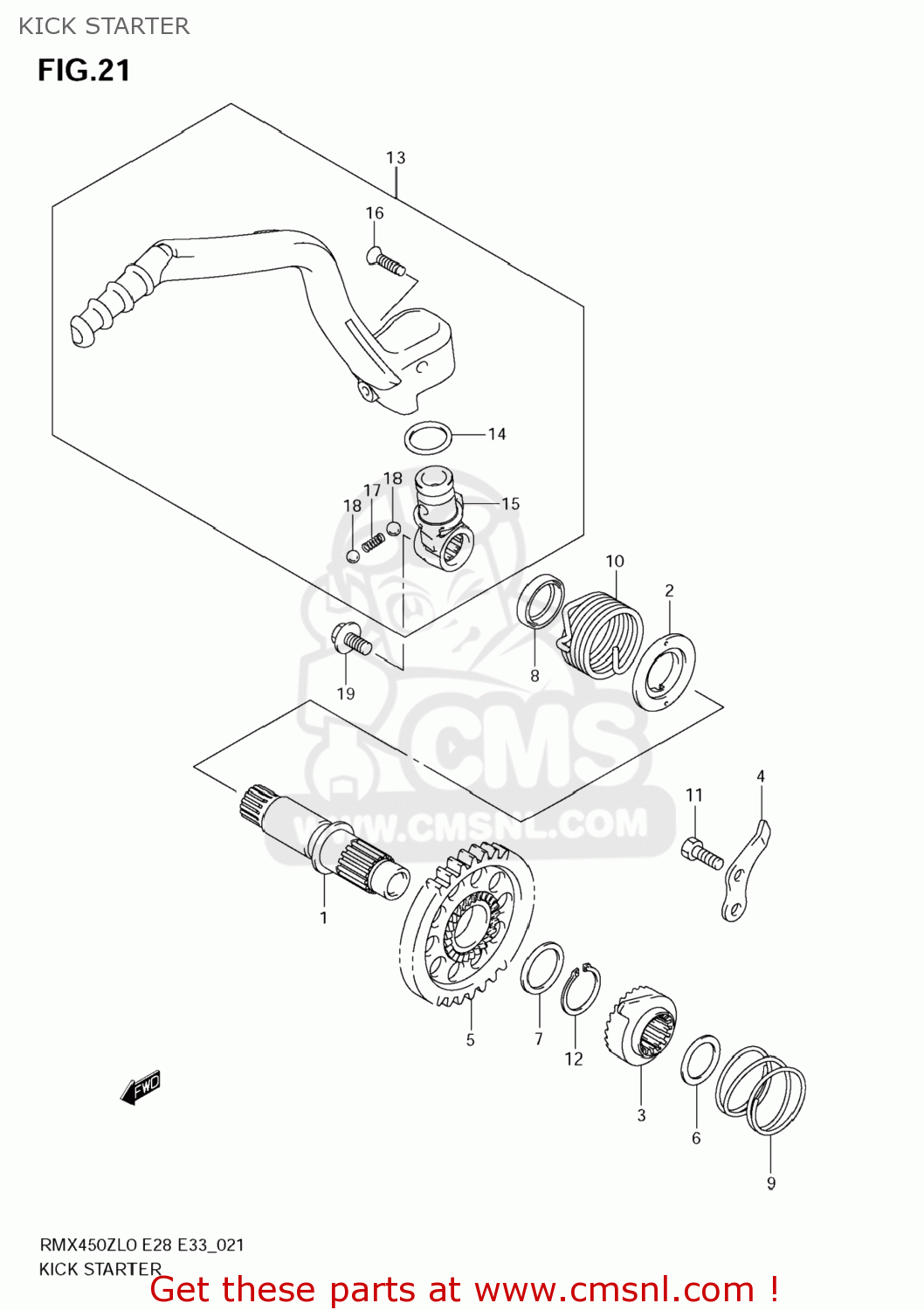 KICK STARTER

FIG.21

13
16
14
18
17
18
15
10
2
8
19
CMS
WWW.CMSNL.COM
4
11
1
5
7
12
3
6
9
FWD

RMX450ZL0 E28 E33_021
KICK STARTER

Get these parts at www.cmsnl.com !