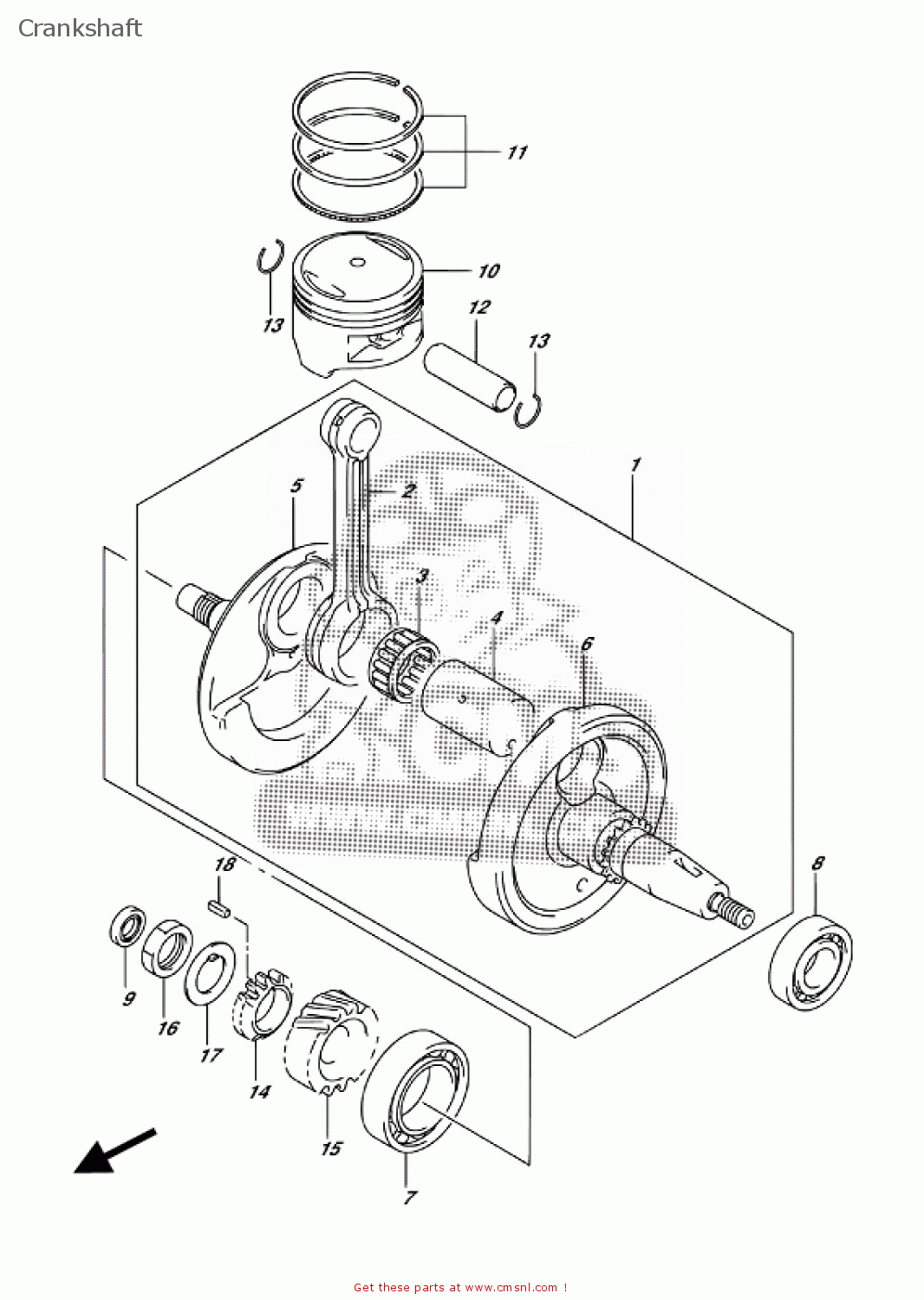 Crankshaft

11
10
13
12
13
1
5
2
3
4
6
18
8
9
16
17
14
15
7

Get these parts at www.cmsnl.com !