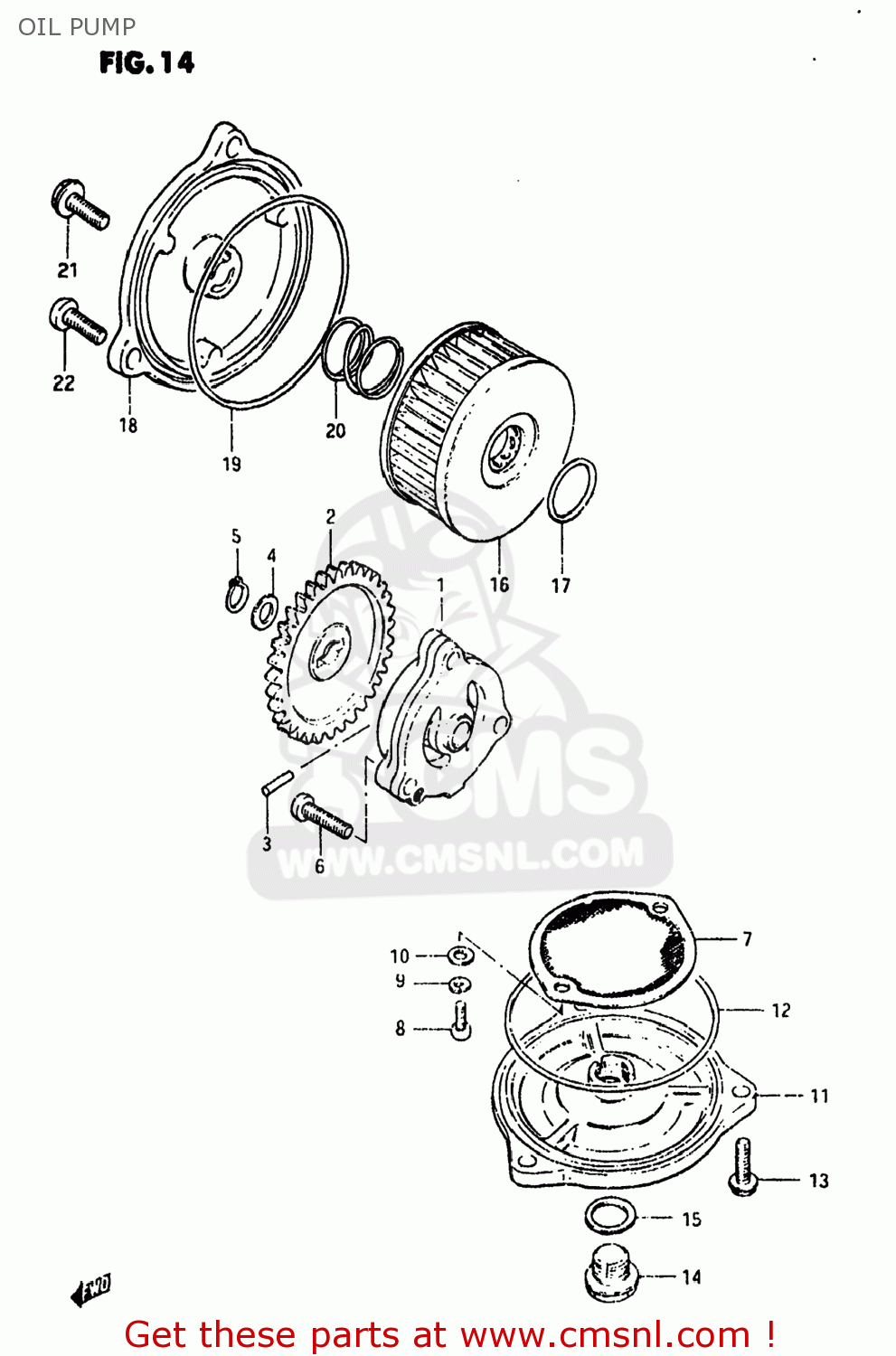 OIL PUMP

FIG. 14

21
22
18
19
20
16
17
5
4
2
1
3
6
CMS
WWW.CMSNL.COM
10
9
8
7
12
11
13
15
14
FWD

Get these parts at www.cmsnl.com !