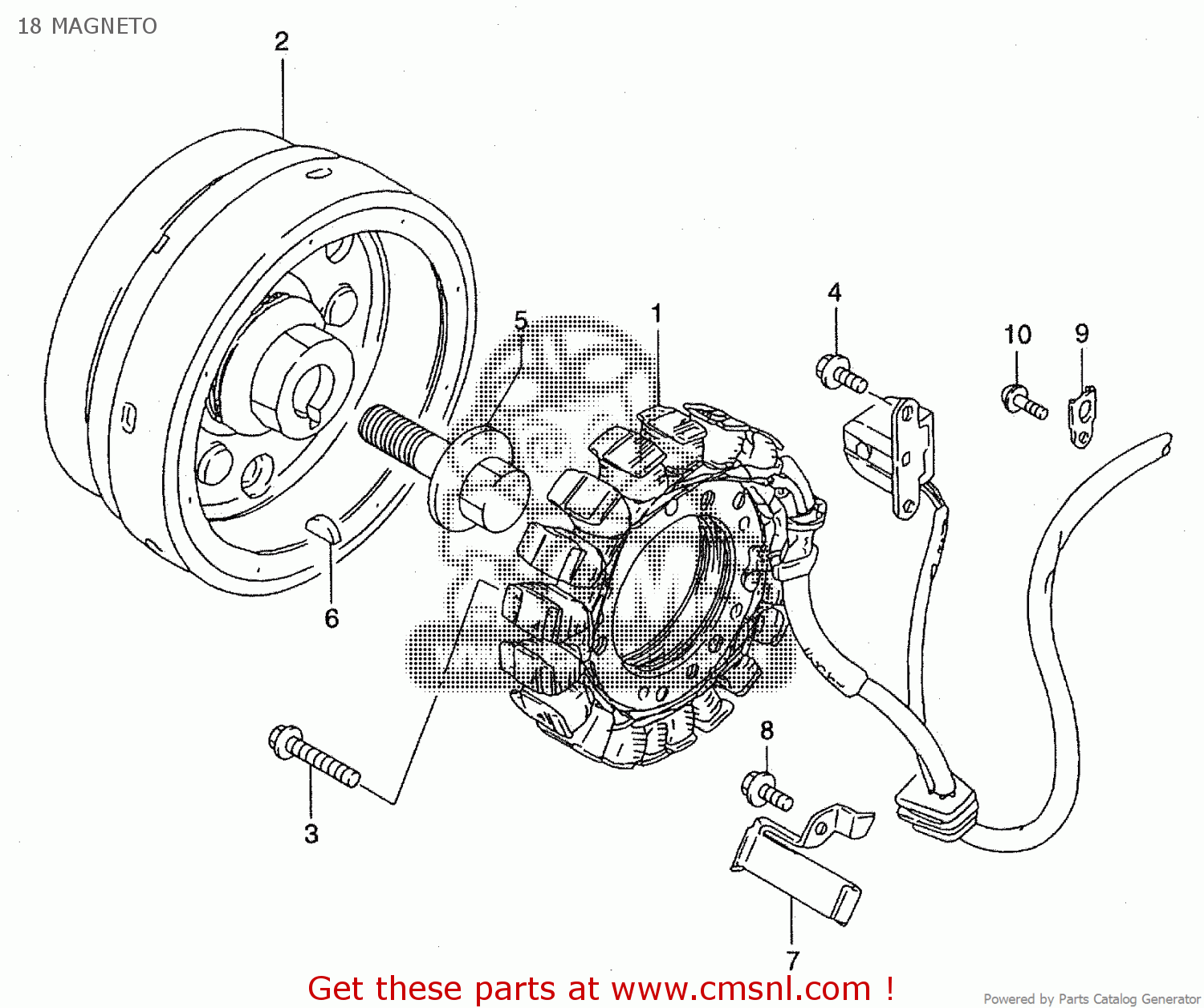 18 MAGNETO

2

5

1

4

10

9

6

8

3

7

Get these parts at www.cmsnl.com !

Powered by Parts Catalog Generator