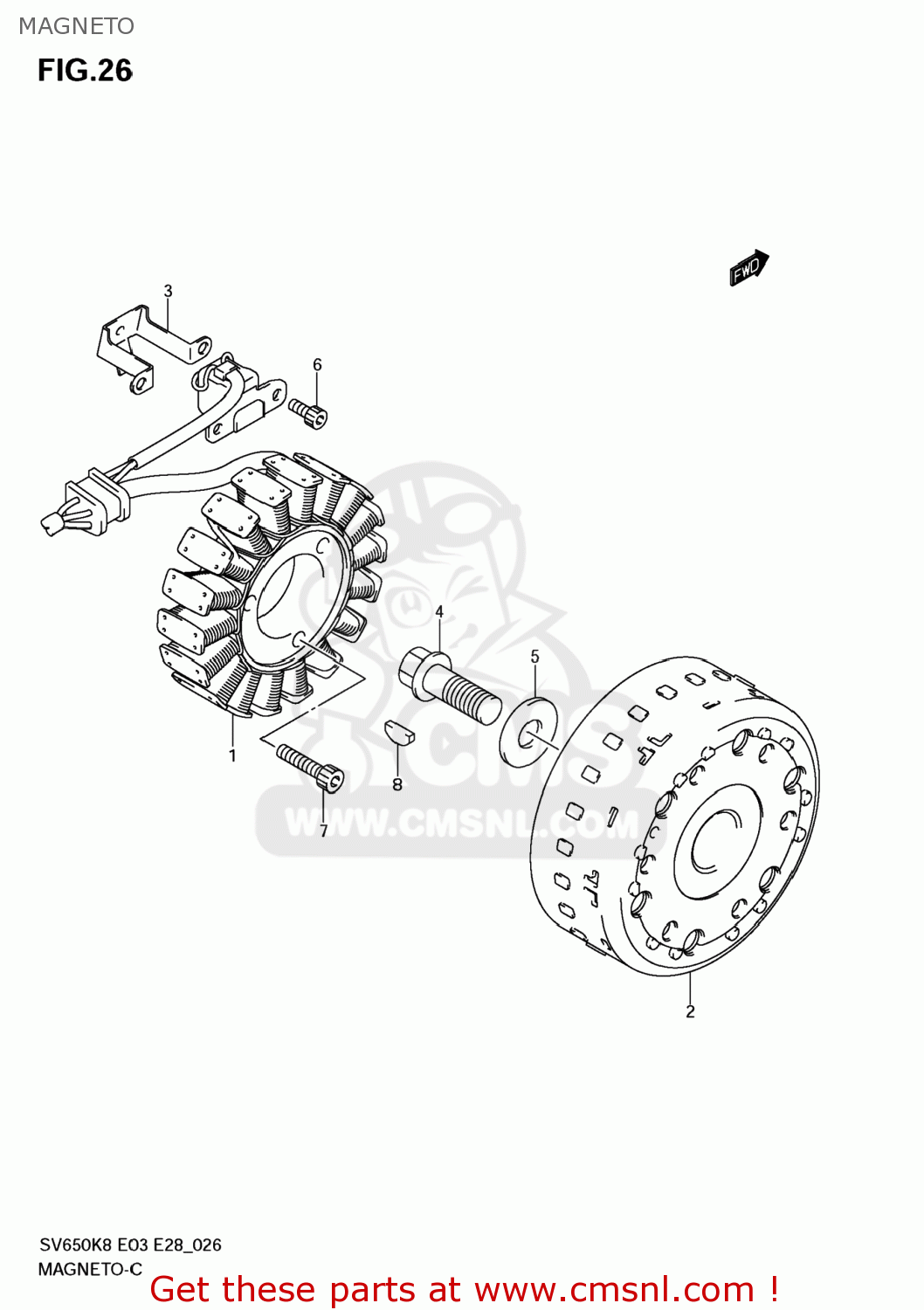 MAGNETO

FIG.26

FWD

3

6

4

5

1

8

7

2

CMS
WWW.CMSNL.COM

SV650K8 E03 E28_026
MAGNETO-C

Get these parts at www.cmsnl.com !