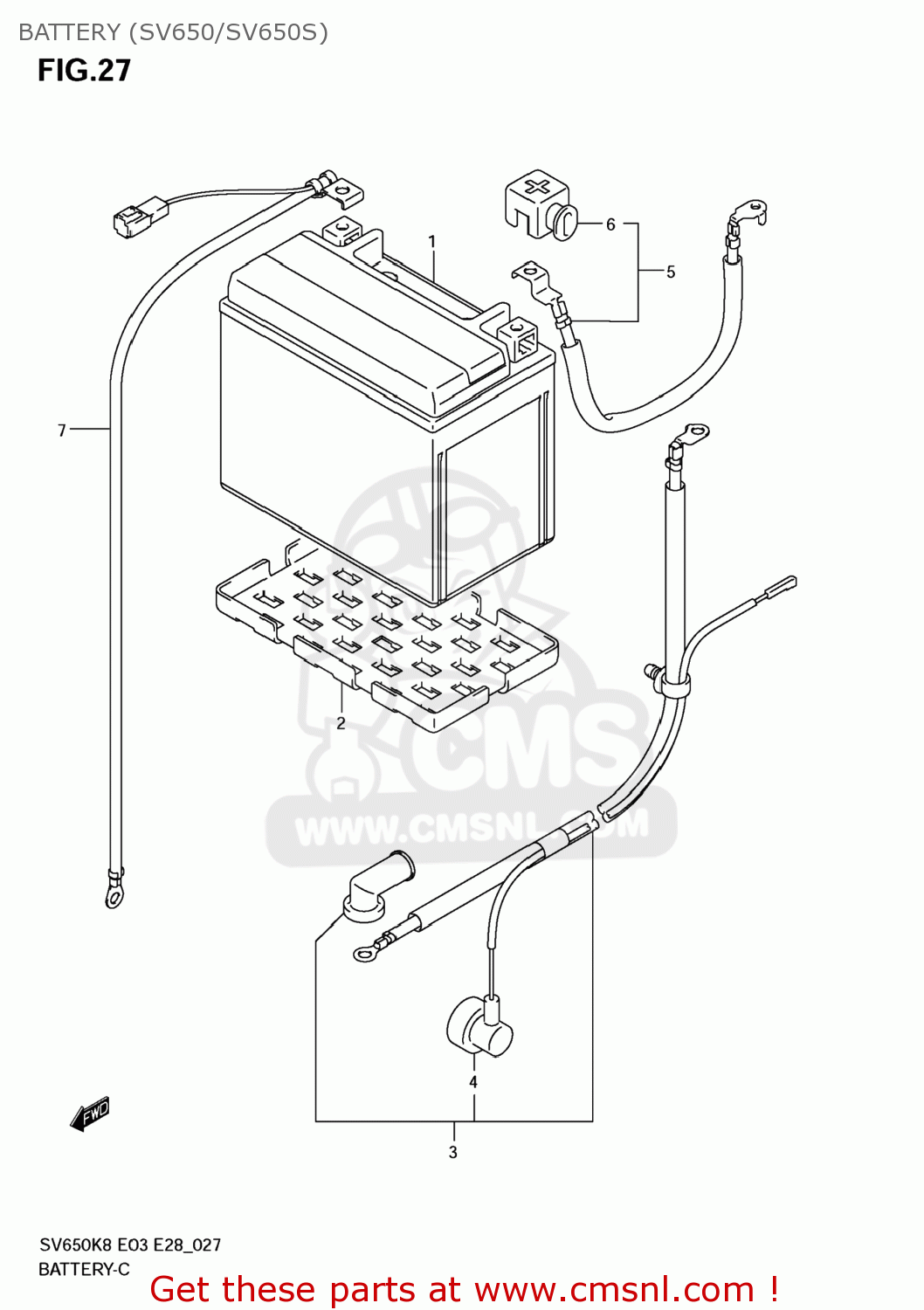 BATTERY (SV650/SV650S)

FIG.27

1

6

5

7

2

CMS

WWW.CMSNL.COM

4

3

FWD

SV650K8 E03 E28_027

BATTERY-C

Get these parts at www.cmsnl.com !