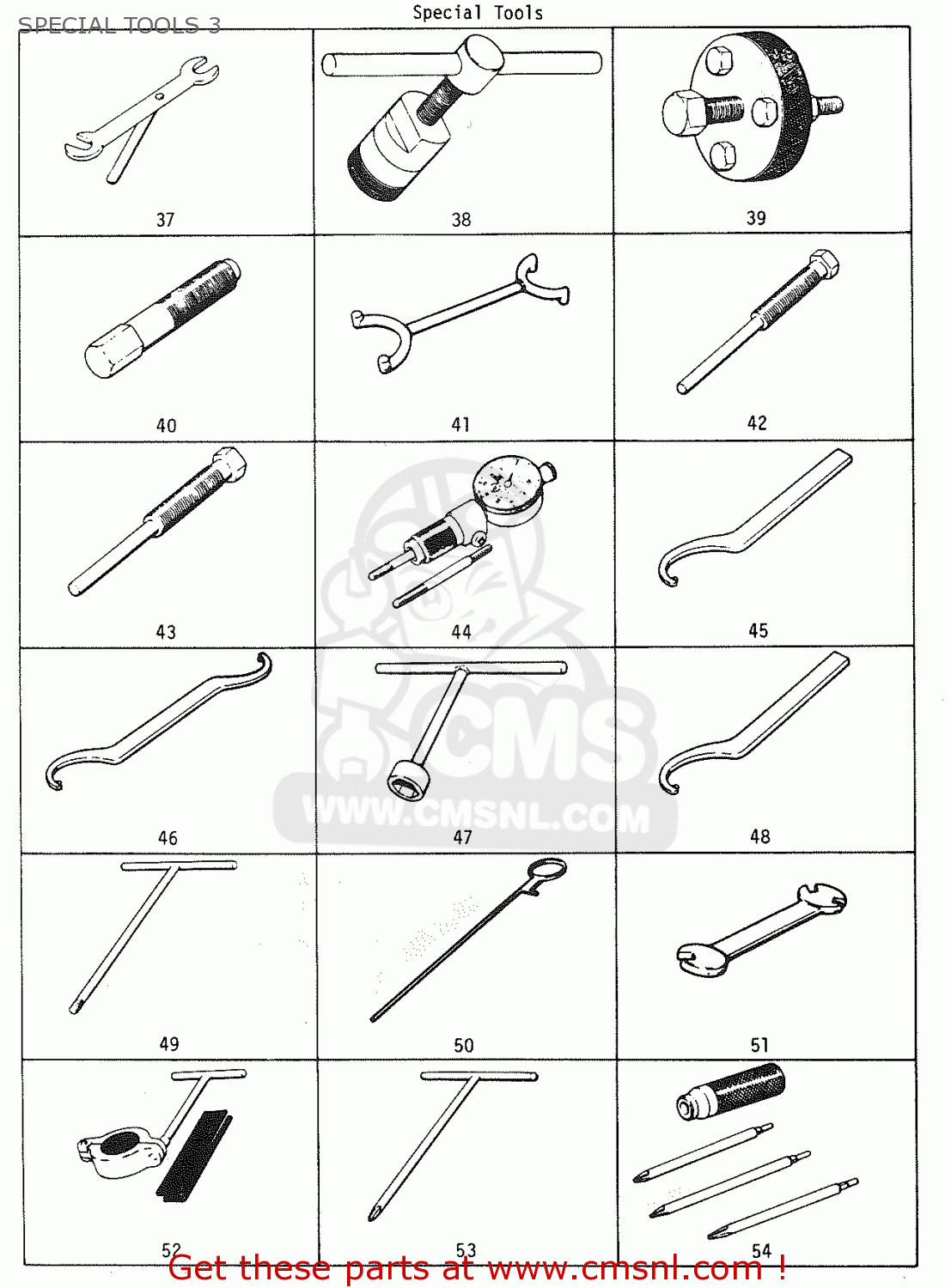 SPECIAL TOOLS 3

Special Tools

37

38

39

40

41

42

43

44

45

46

47

48

49

50

51

52

53

54

CMS
WWW.CMSNL.COM

Get these parts at www.cmsnl.com !