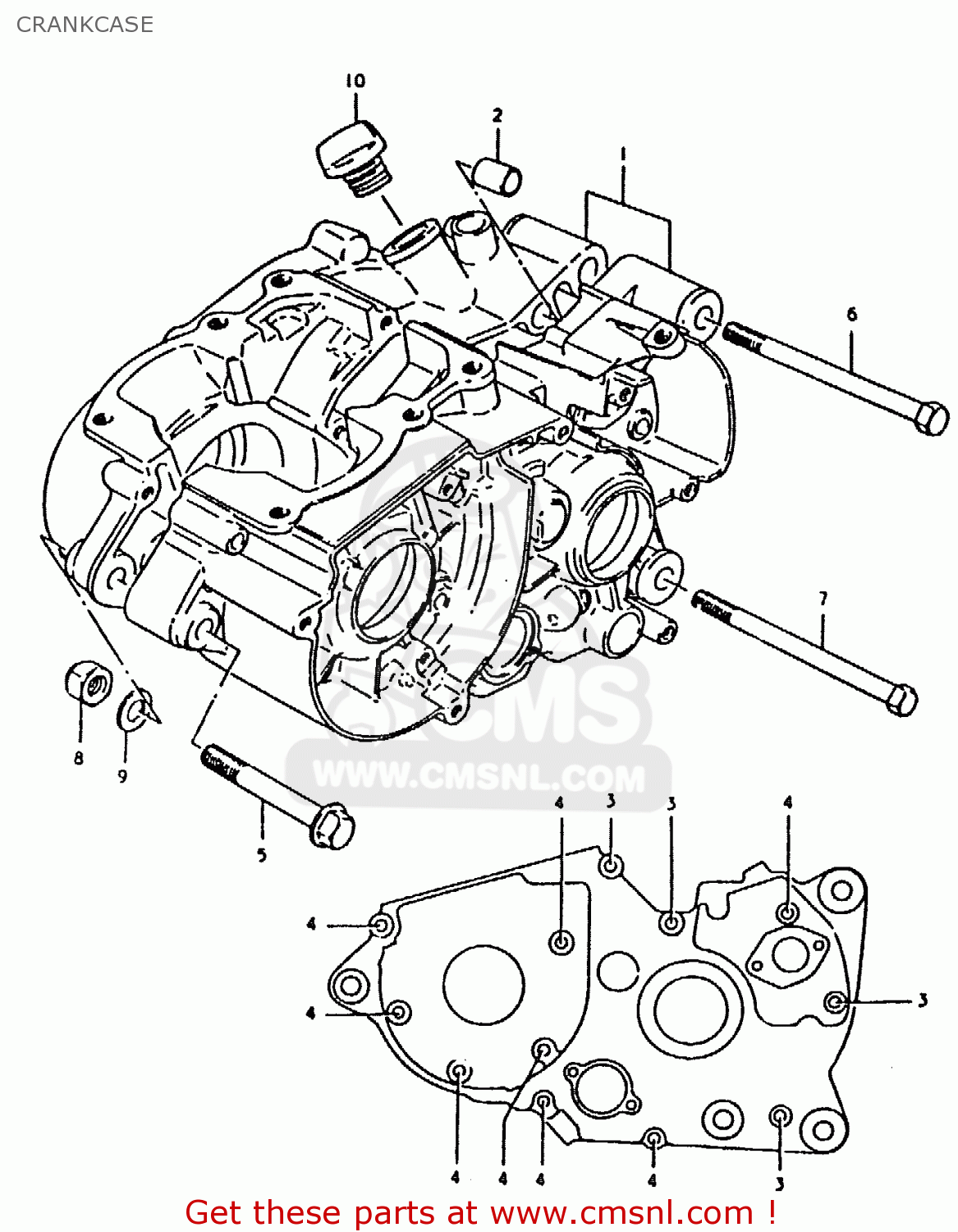 CRANKCASE

10

2

1

6

7

8

9

5

CMS
WWW.CMSNL.COM

4
3
3
4

4

4

3

4
4
4
4
3

Get these parts at www.cmsnl.com !