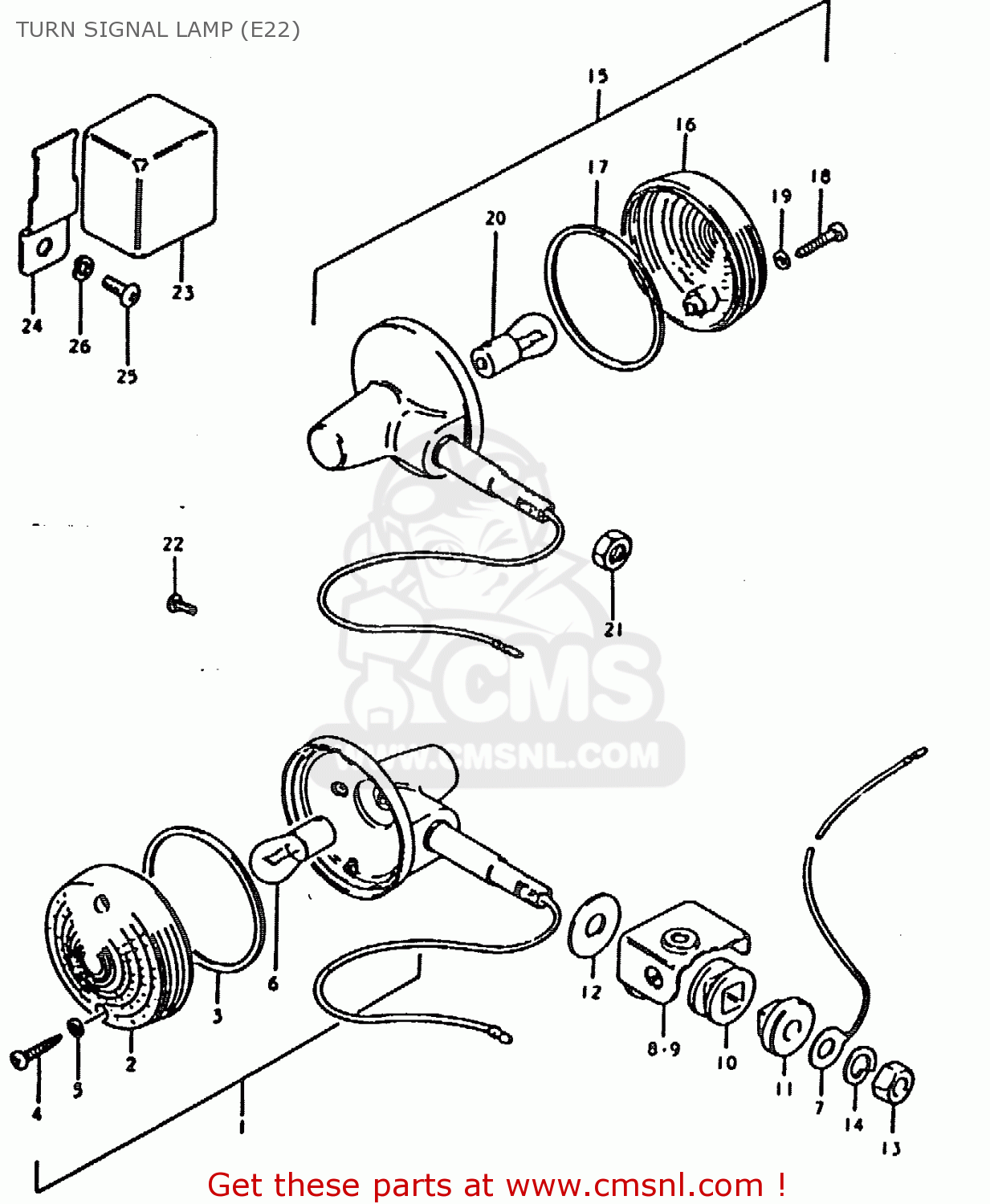 TURN SIGNAL LAMP (E22)

15
16
17
18
19
20
23
24
26
25
22
21
CMS
WWW.CMSNL.COM
6
3
2
5
4
1
12
8·9
10
11
7
14
13

Get these parts at www.cmsnl.com !