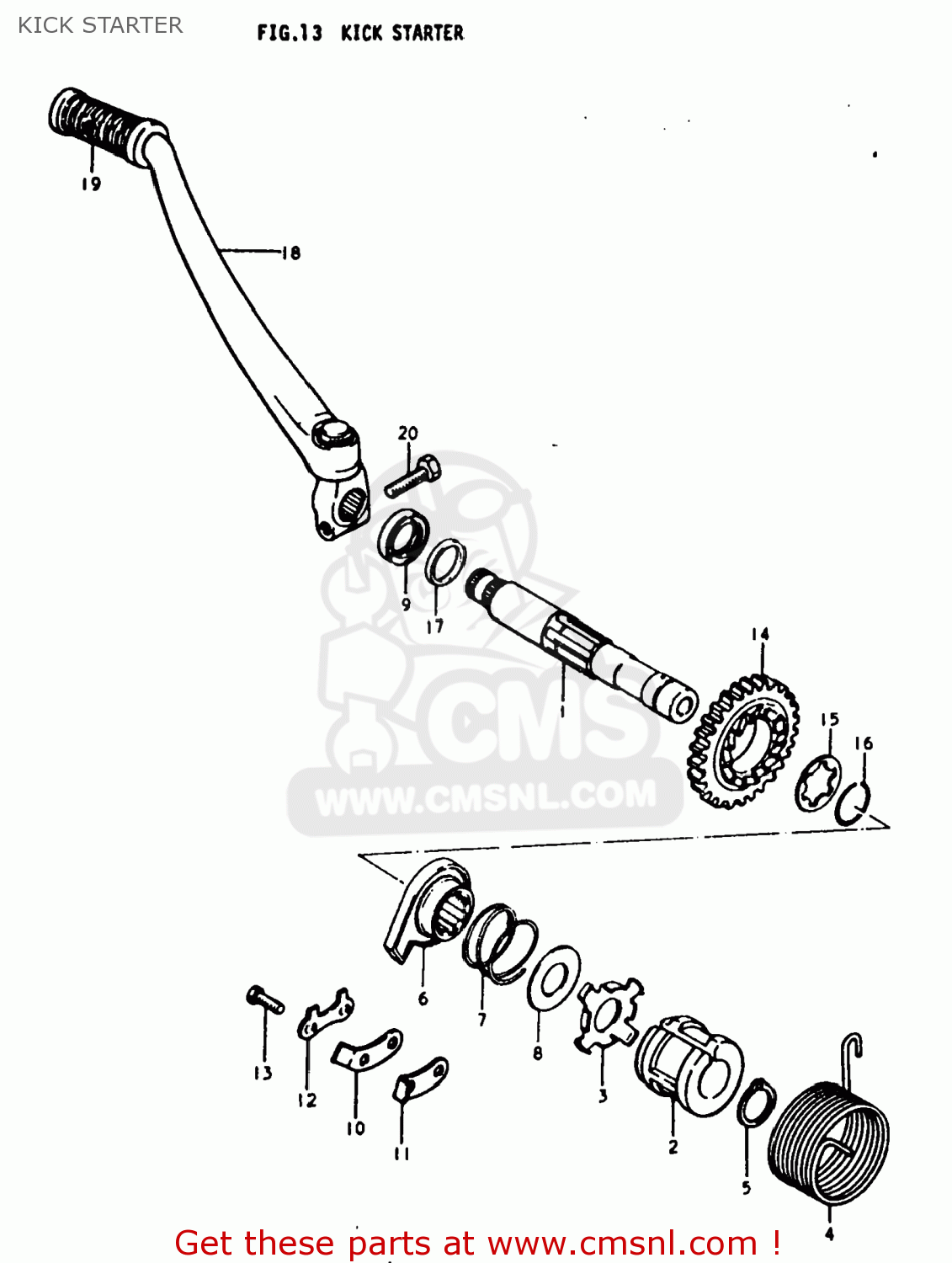 KICK STARTER

FIG.13 KICK STARTER

19

18

20

9

17

1

14

15

16

CMS
WWW.CMSNL.COM

6

7

8

3

2

5

4

13

12

10

11

Get these parts at www.cmsnl.com !