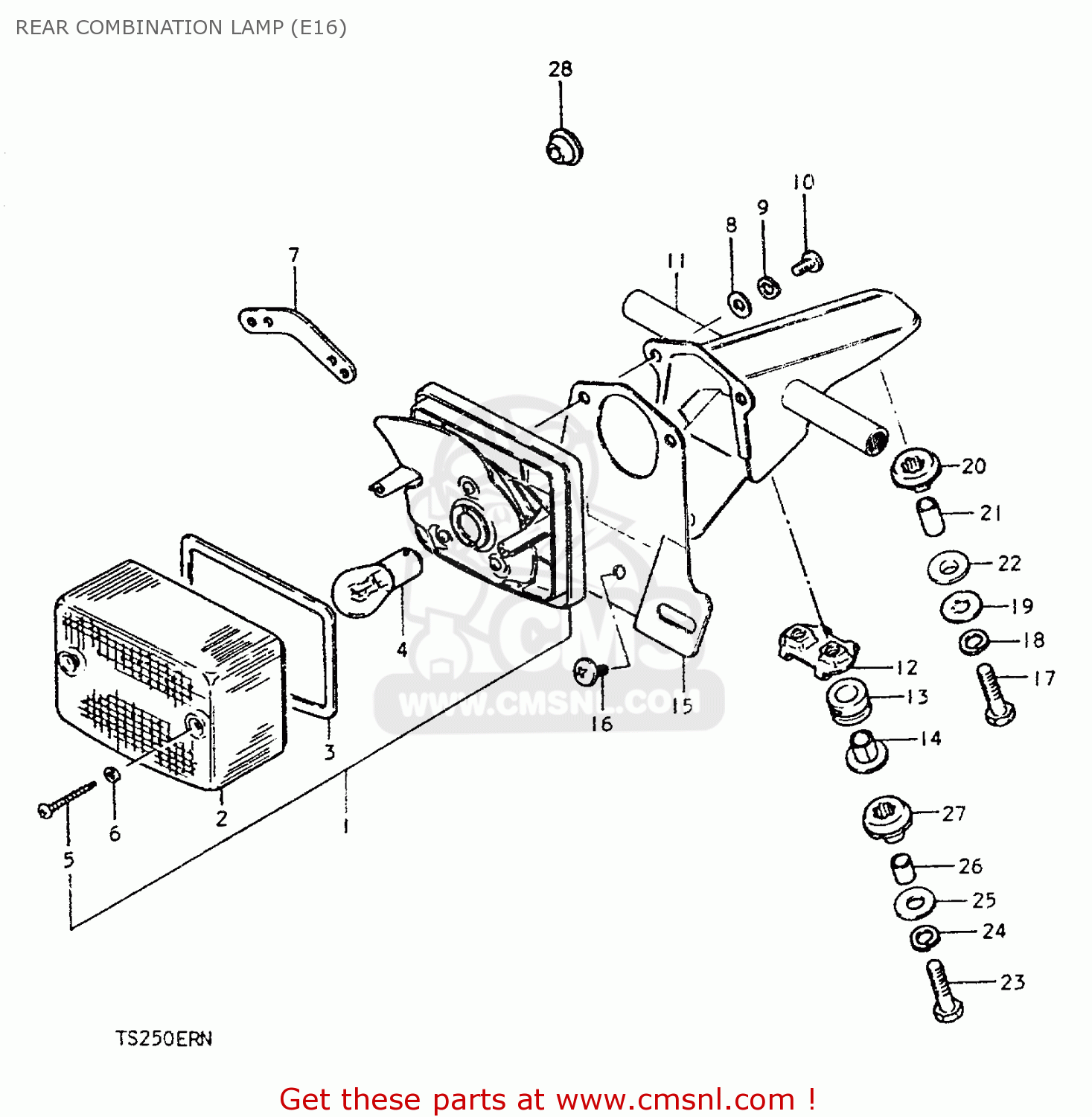 REAR COMBINATION LAMP (E16)

28
10
9
8
11
7
20
21
22
19
18
17
12
13
14
15
16
4
3
2
1
6
5
27
26
25
24
23

CMS
WWW.CMSNL.COM

TS250ERN

Get these parts at www.cmsnl.com !