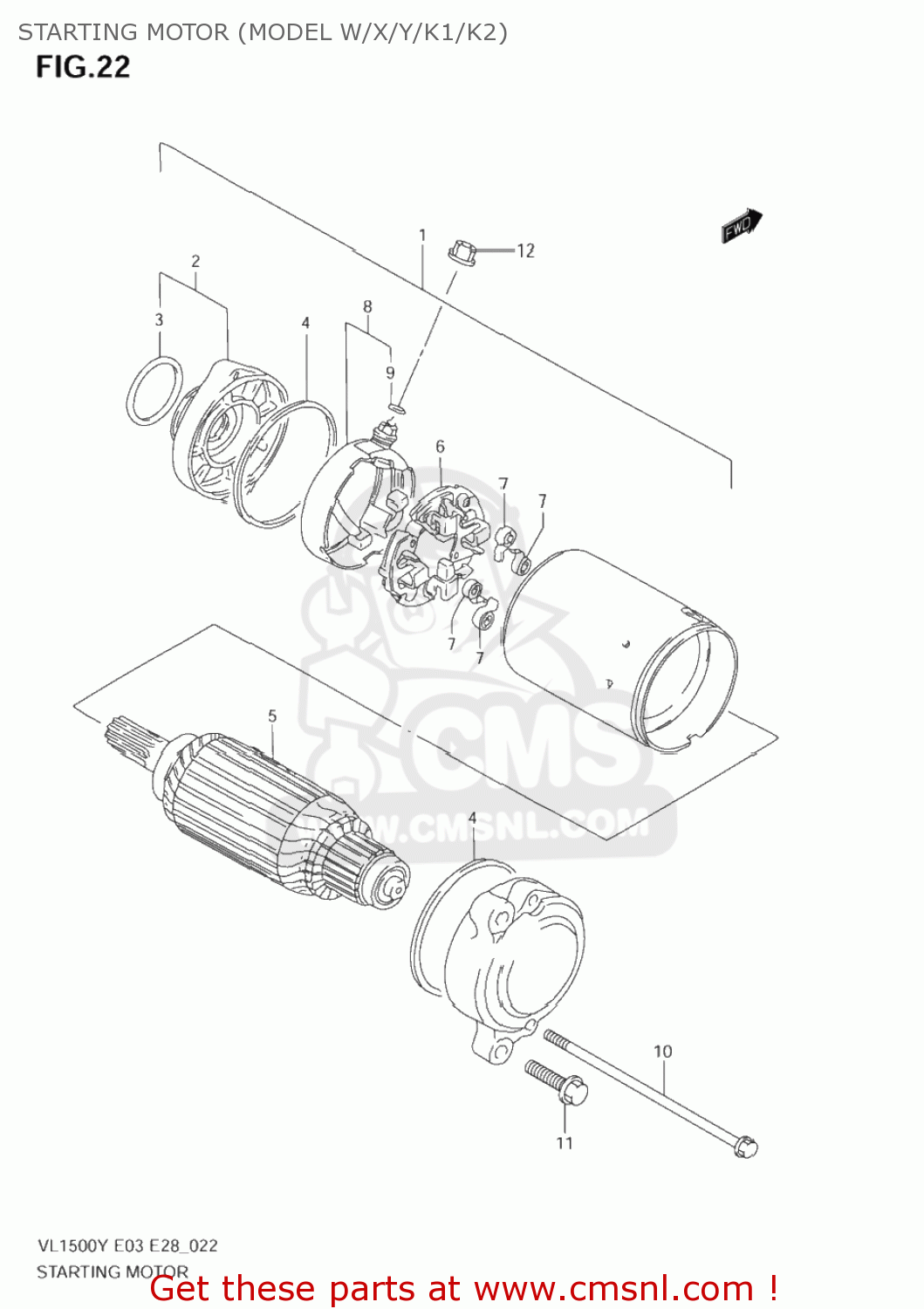 STARTING MOTOR (MODEL W/X/Y/K1/K2)
FIG.22

FWD

1
12
2
3
4
8
9
6
7
7
7
7
5
CMS
WWW.CMSNL.COM
4
10
11

VL1500Y E03 E28_022
STARTING MOTOR
Get these parts at www.cmsnl.com !