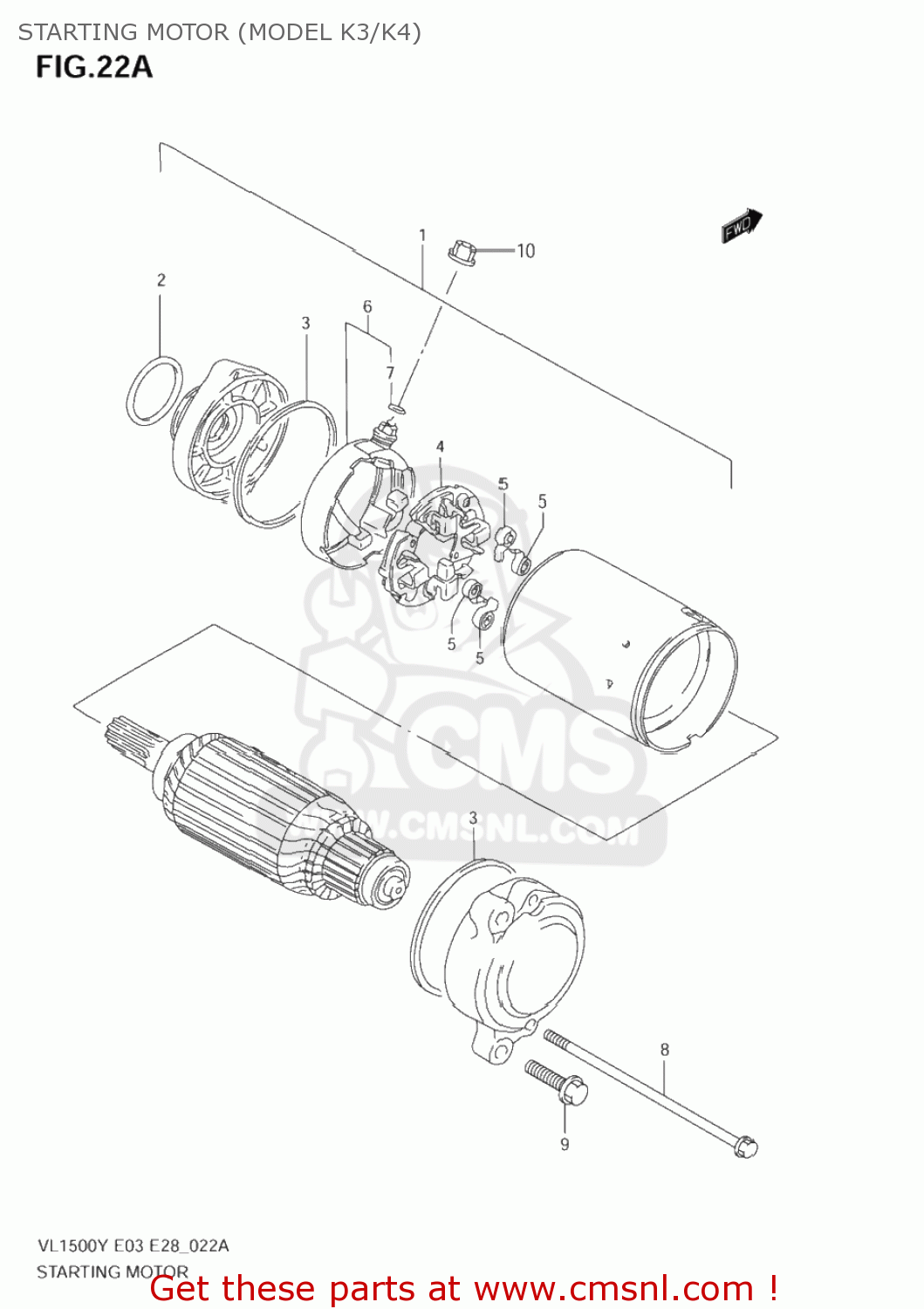 STARTING MOTOR (MODEL K3/K4)
FIG.22A

FWD

1
10
2
3
6
7
4
5
5
5
5
CMS
WWW.CMSNL.COM
3
8
9

VL1500Y E03 E28_022A
STARTING MOTOR
Get these parts at www.cmsnl.com !