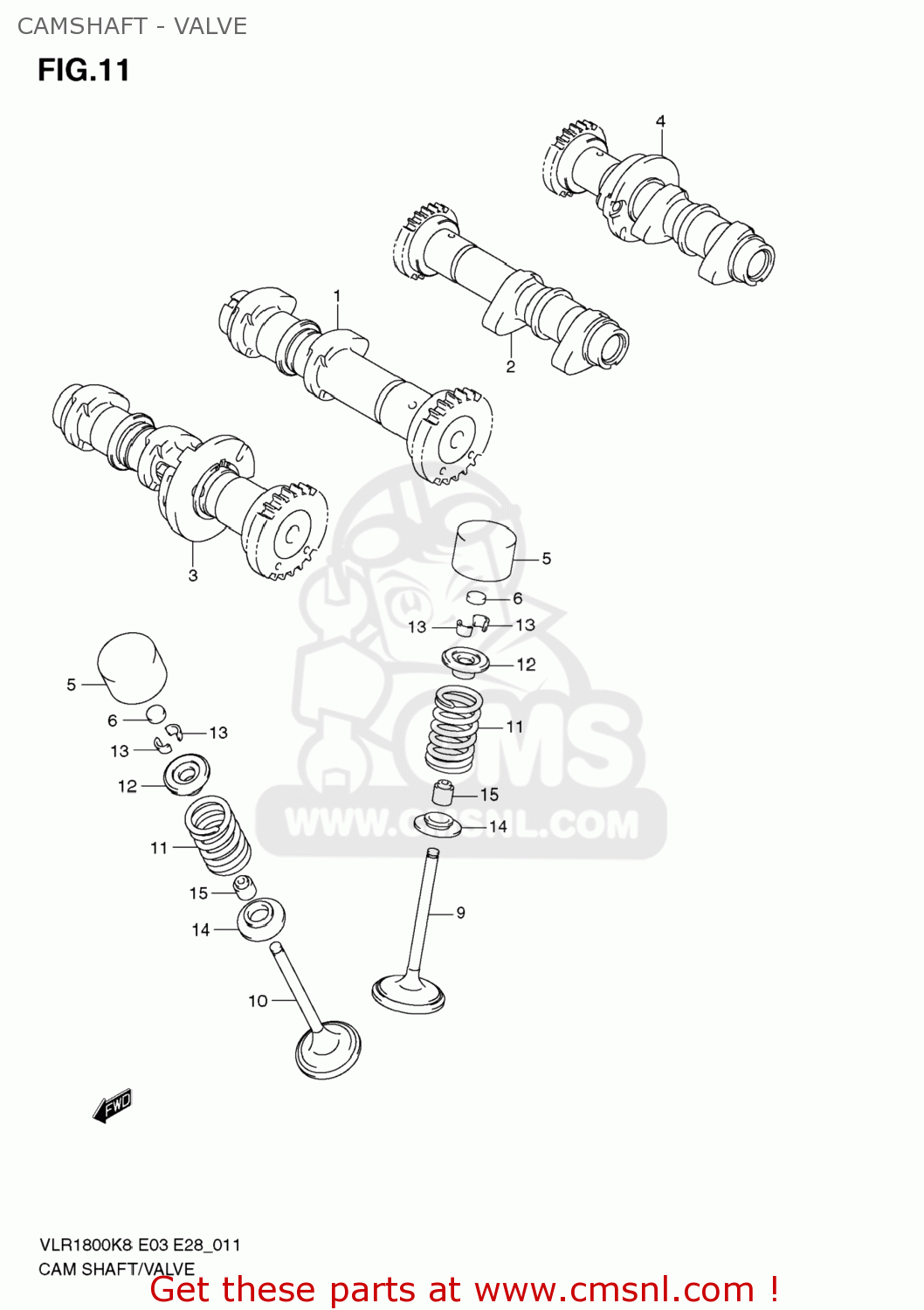 CAMSHAFT - VALVE

FIG.11

4

1

2

3

5

6

13

13

12

11

15

14

9

5

6

13

13

12

11

15

14

10

CMS

WWW.CMSNL.COM

FWD

VLR1800K8 E03 E28_011
CAM SHAFT/VALVE

Get these parts at www.cmsnl.com !